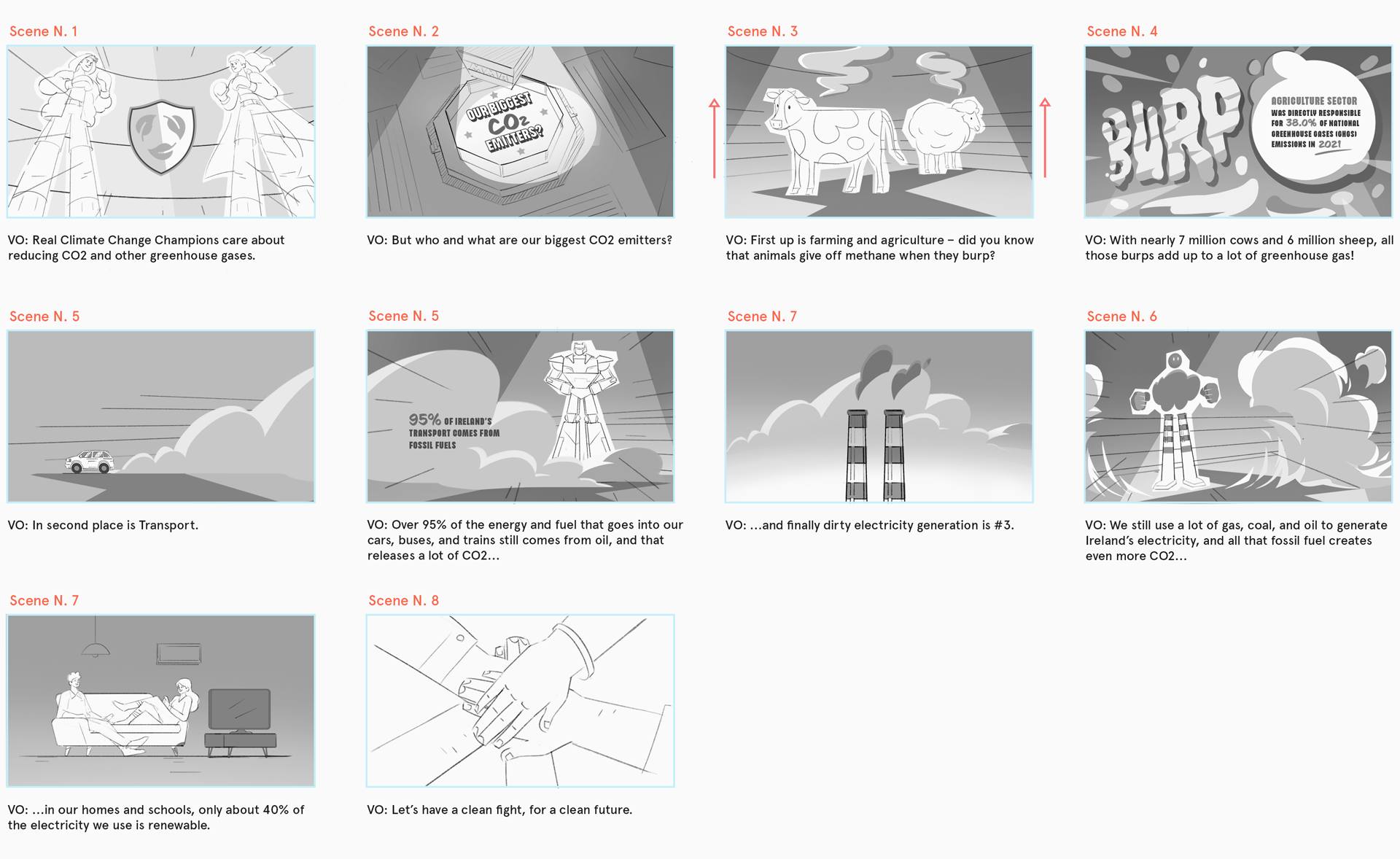 Scene N. 1

VO: Real Climate Change Champions care about reducing CO2 and other greenhouse gases.

Scene N. 2

OUR BIGGEST $CO_2$ EMITTERS?

VO: But who and what are our biggest CO2 emitters?

Scene N. 3

VO: First up is farming and agriculture – did you know that animals give off methane when they burp?

Scene N. 4

BURP

AGRICULTURE SECTOR WAS DIRECTLY RESPONSIBLE FOR 38.0% OF NATIONAL GREENHOUSE GASES (GHGS) EMISSIONS IN 2021

VO: With nearly 7 million cows and 6 million sheep, all those burps add up to a lot of greenhouse gas!

Scene N. 5

VO: In second place is Transport.

Scene N. 5

95% OF IRELAND'S TRANSPORT COMES FROM FOSSIL FUELS

VO: Over 95% of the energy and fuel that goes into our cars, buses, and trains still comes from oil, and that releases a lot of CO2...

Scene N. 7

VO: ...and finally dirty electricity generation is #3.

Scene N. 6

VO: We still use a lot of gas, coal, and oil to generate Ireland's electricity, and all that fossil fuel creates even more CO2...

Scene N. 7

VO: ...in our homes and schools, only about 40% of the electricity we use is renewable.

Scene N. 8

VO: Let's have a clean fight, for a clean future.