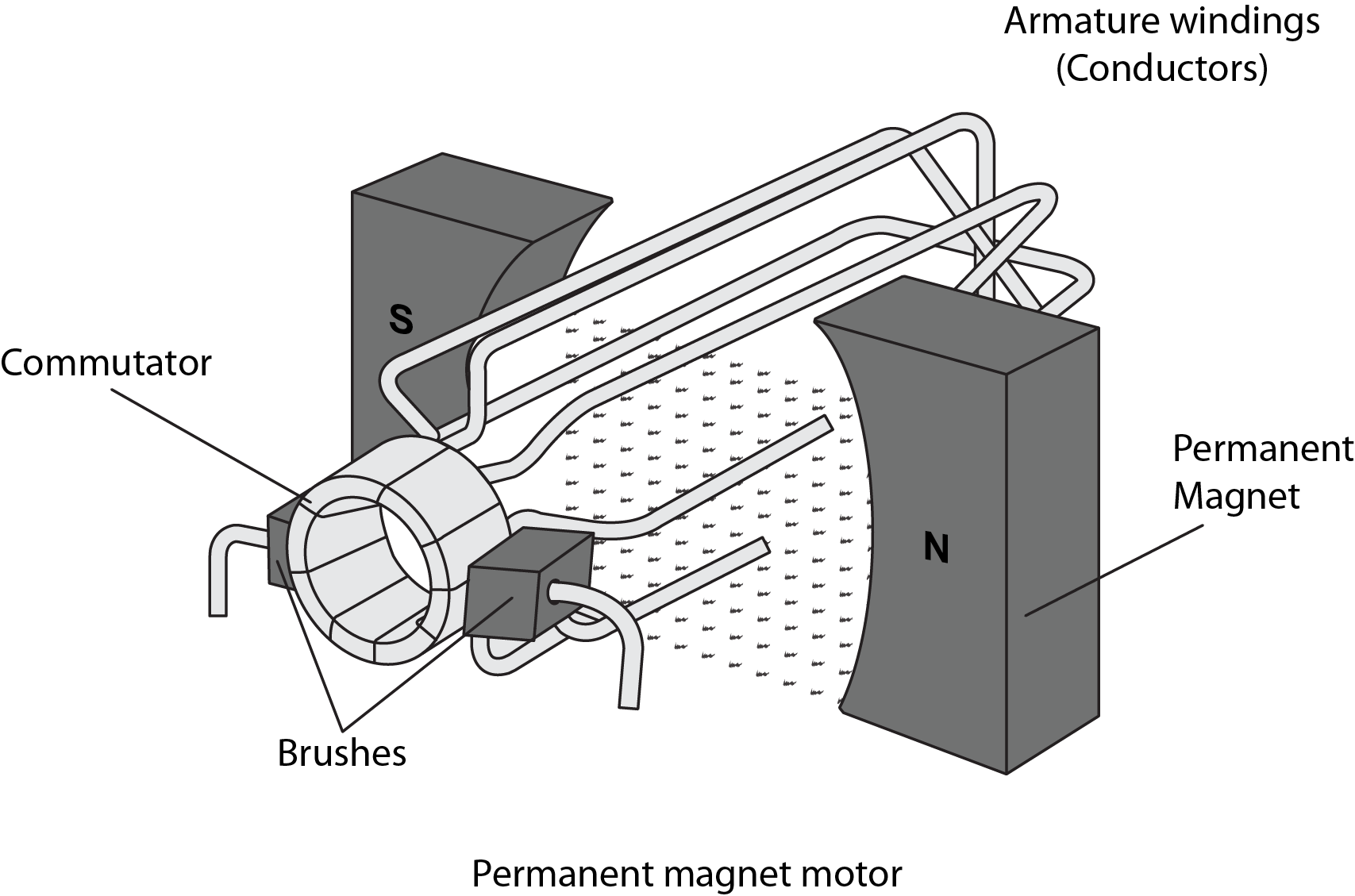 Armature windings (Conductors)

S

Commutator

Permanent Magnet

N

Brushes

Permanent magnet motor