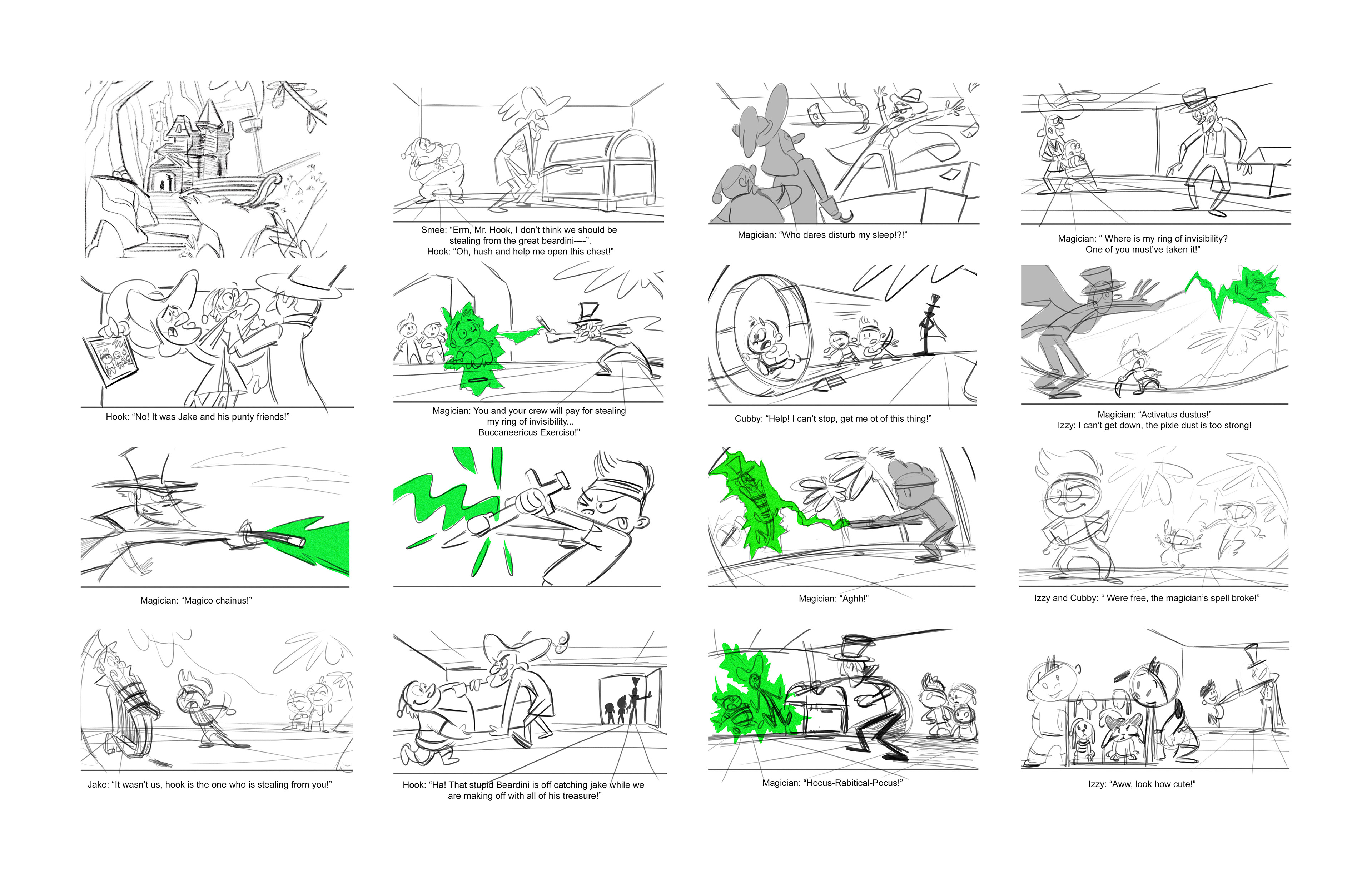 Smee: “Erm, Mr. Hook, I don’t think we should be stealing from the great beardini----”.
Hook: “Oh, hush and help me open this chest!”

Magician: “Who dares disturb my sleep!?!”

Magician: “ Where is my ring of invisibility? One of you must’ve taken it!”

Hook: “No! It was Jake and his punty friends!”

Magician: You and your crew will pay for stealing my ring of invisibility...
Buccaneericus Exerciso!”

Cubby: “Help! I can’t stop, get me ot of this thing!”

Magician: “Activatus dustus!”
Izzy: I can’t get down, the pixie dust is too strong!

Magician: “Magico chainus!”

Magician: “Aghh!”

Izzy and Cubby: “ Were free, the magician’s spell broke!”

Jake: “It wasn’t us, hook is the one who is stealing from you!”

Hook: “Ha! That stupid Beardini is off catching jake while we are making off with all of his treasure!”

Magician: “Hocus-Rabitical-Pocus!”

Izzy: “Aww, look how cute!”