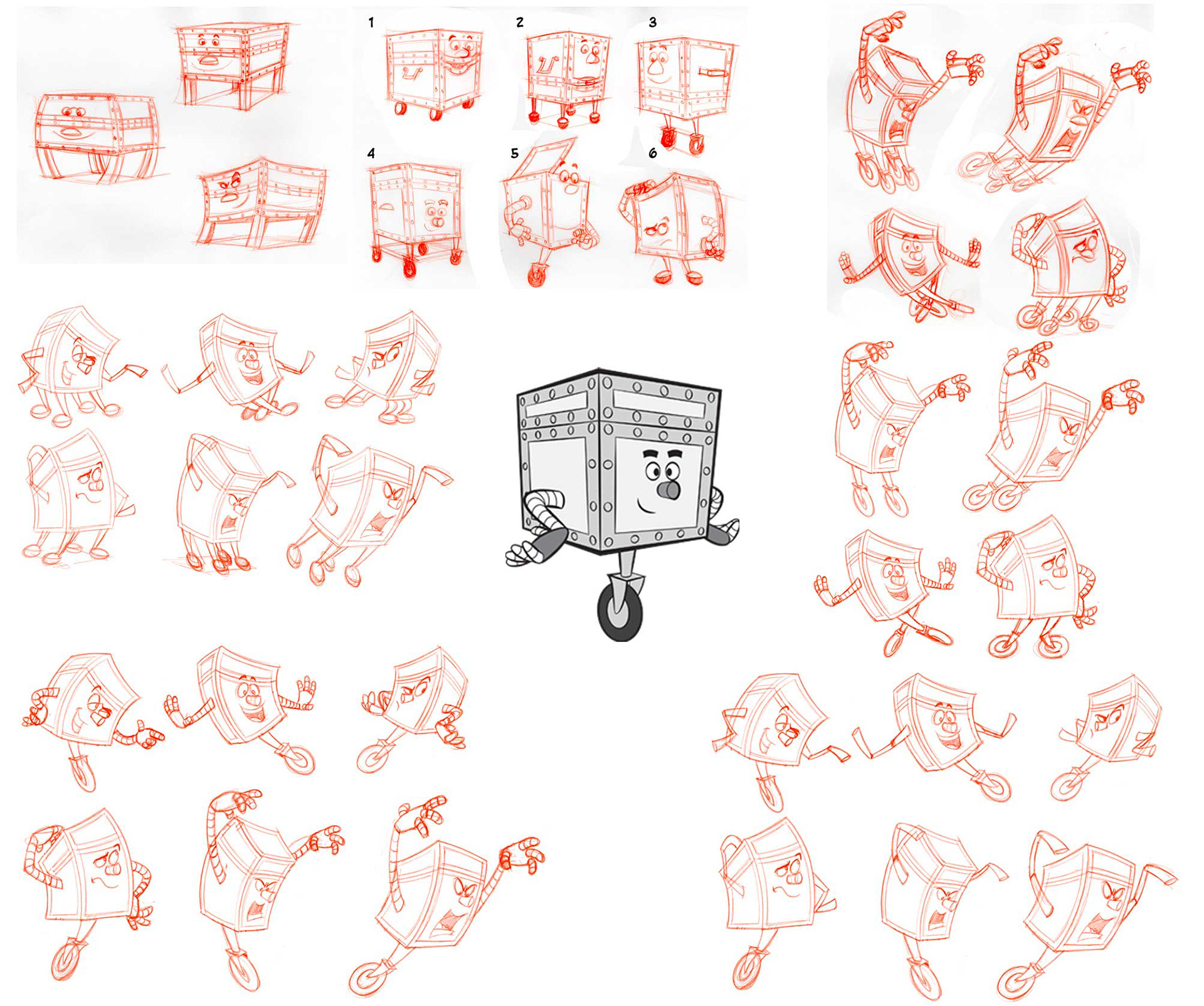 1
2
3
4
5
6