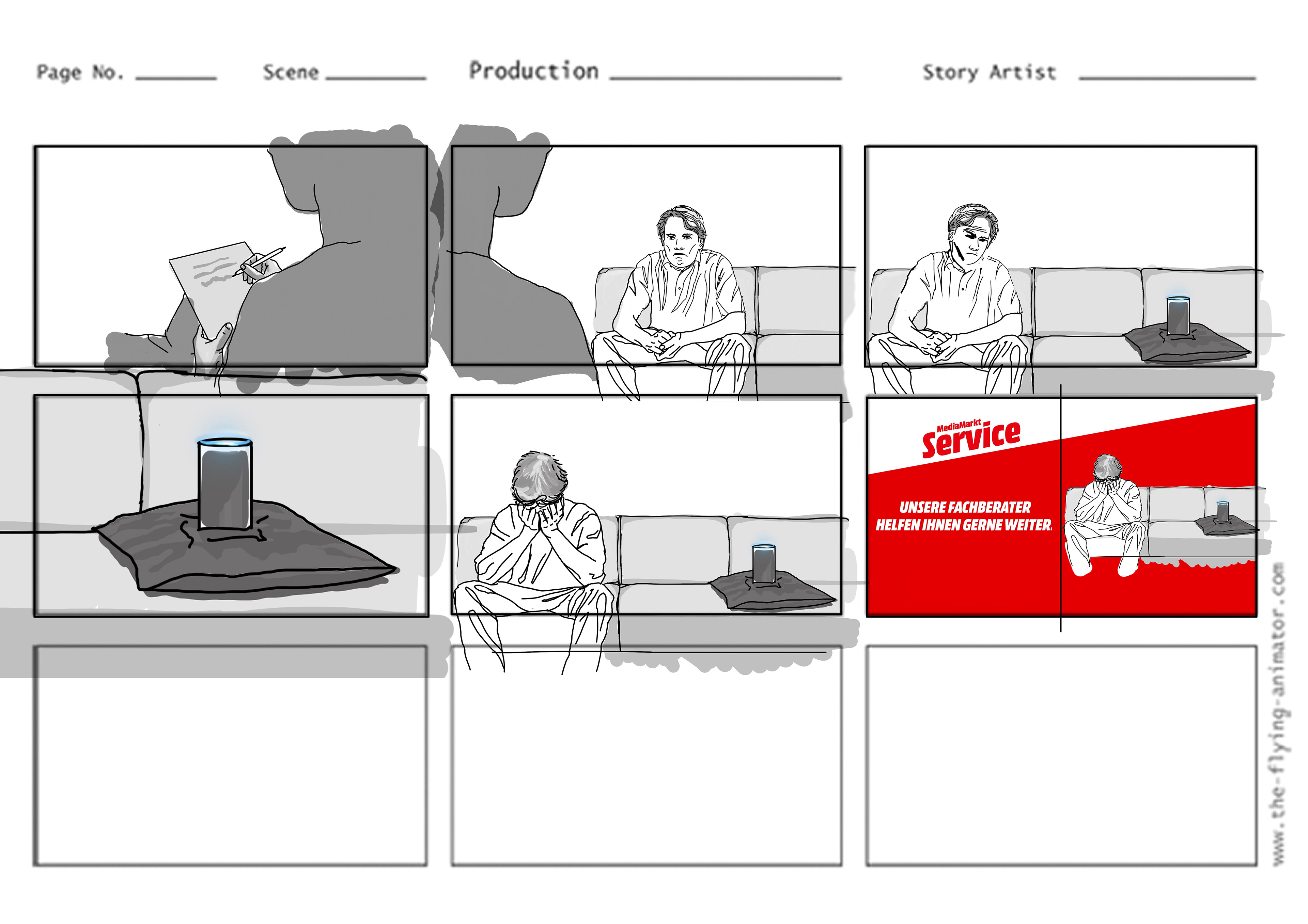 Page No. ______ Scene ______ Production ______ Story Artist ______

MediaMarkt Service

UNSERE FACHBERATER HELFEN IHNEN GERNE WEITER.

www.the-flying-animator.com