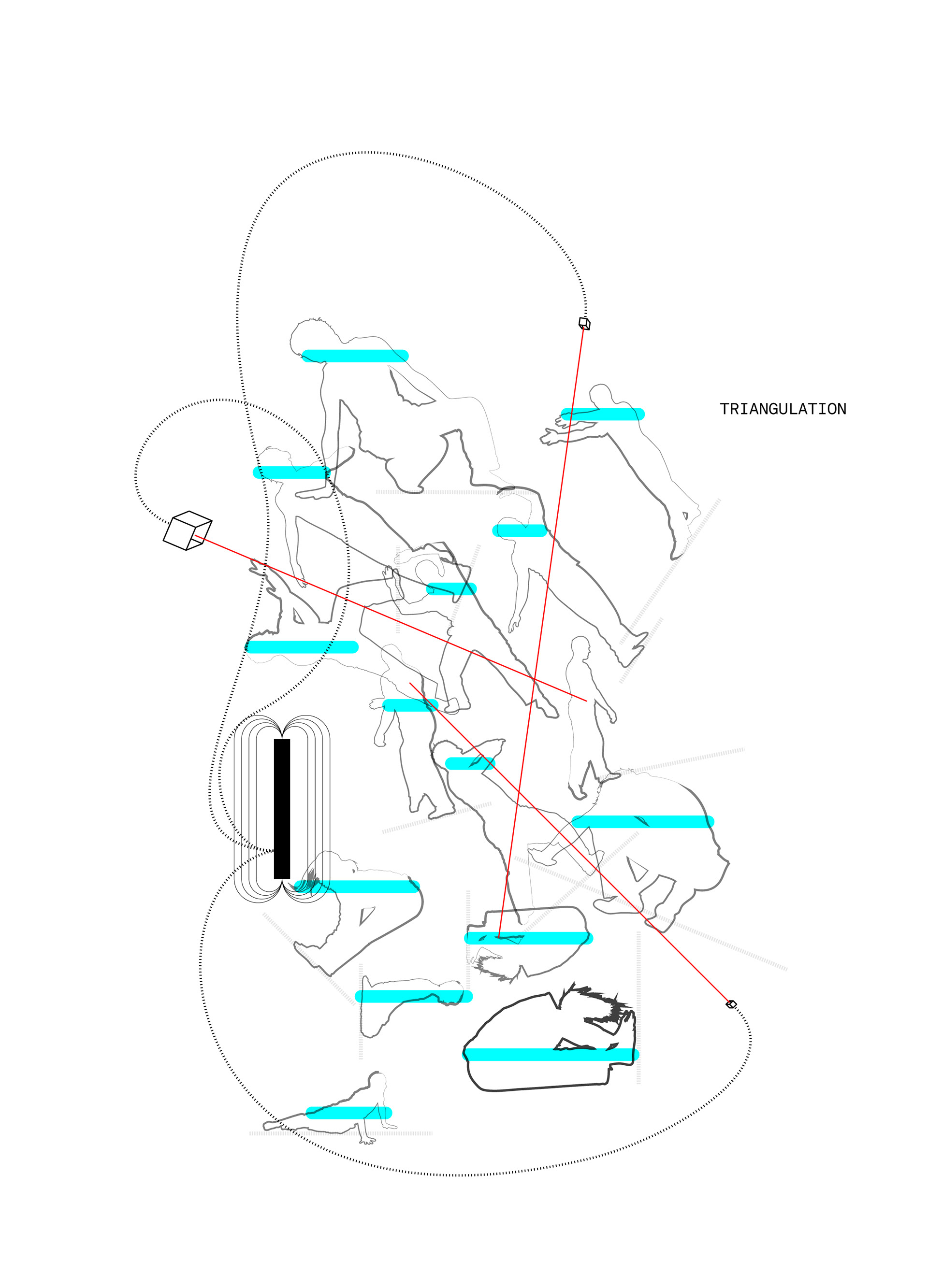 TRIANGULATION