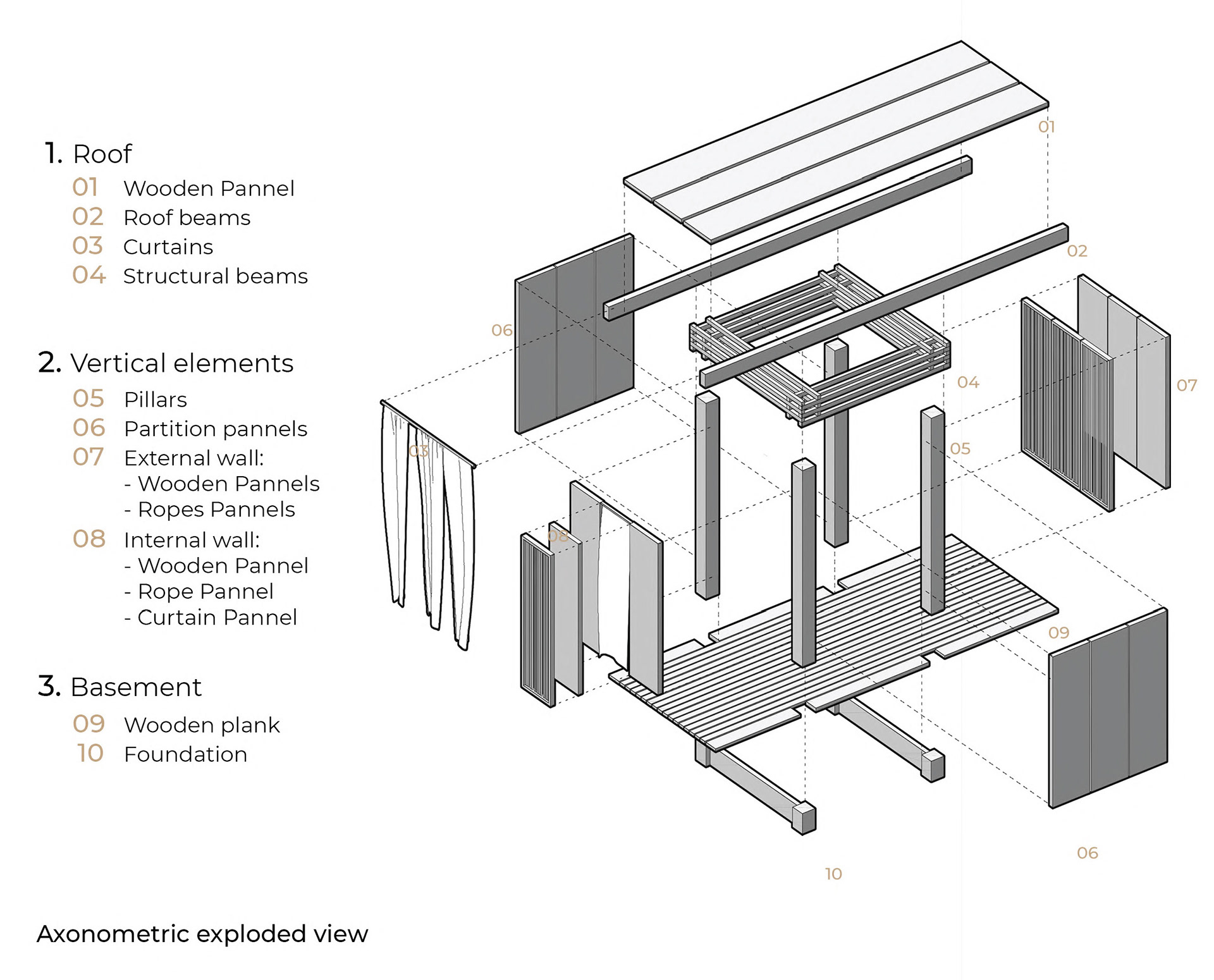 1. Roof
01 Wooden Pannel
02 Roof beams
03 Curtains
04 Structural beams

2. Vertical elements
05 Pillars
06 Partition pannels
07 External wall:
- Wooden Pannels
- Ropes Pannels
08 Internal wall:
- Wooden Pannel
- Rope Pannel
- Curtain Pannel

3. Basement
09 Wooden plank
10 Foundation

Axonometric exploded view

01
02
06
04
07
03
05
08
09
06
10