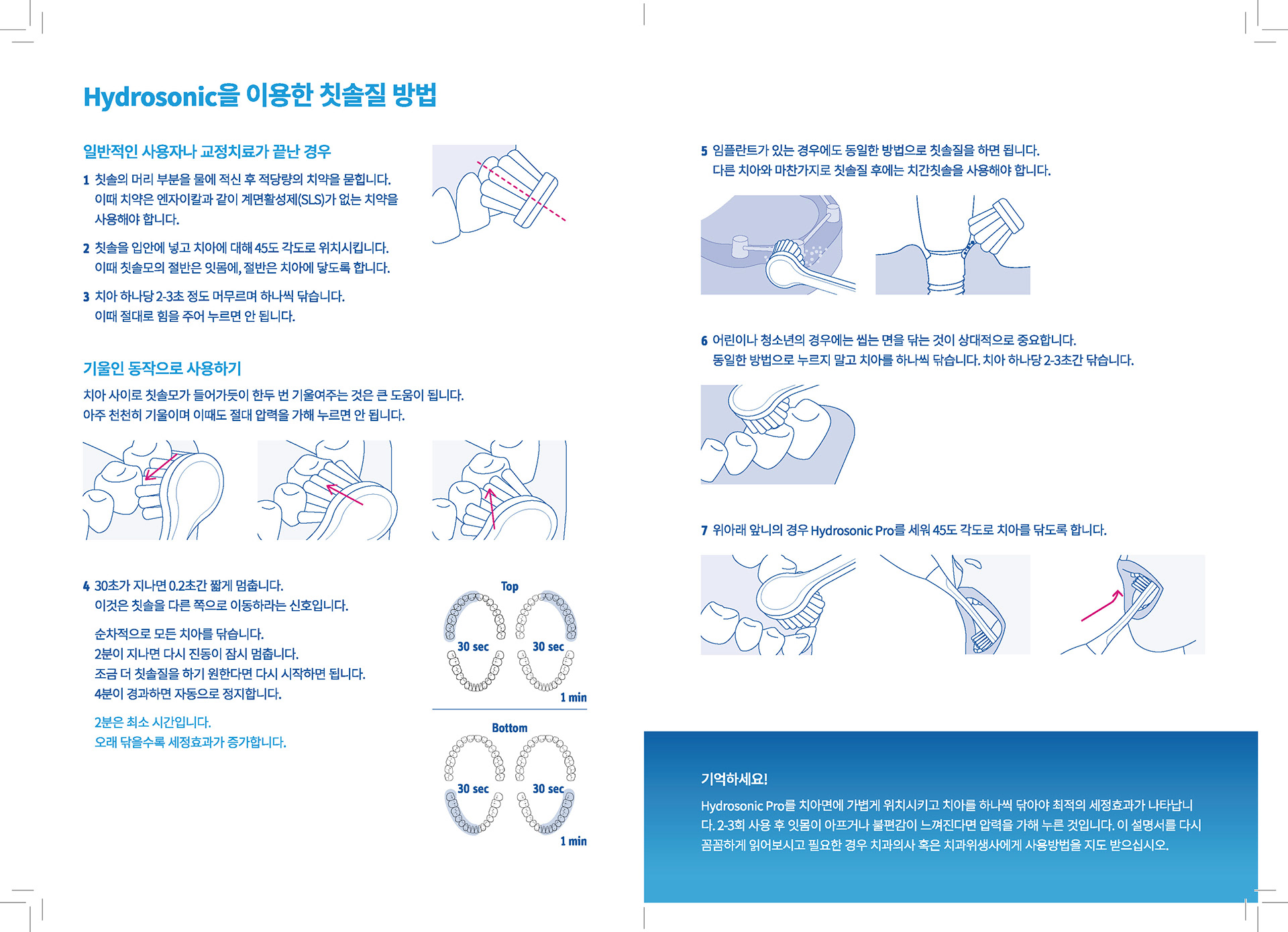 Hydrosonic을 이용한 칫솔질 방법

일반적인 사용자나 교정치료가 끝난 경우

1 칫솔의 머리 부분을 물에 적신 후 적당량의 치약을 묻힙니다. 이때 치약은 엔자이칼과 같이 계면활성제(SLS)가 없는 치약을 사용해야 합니다.

2 칫솔을 입안에 넣고 치아에 대해 45도 각도로 위치시킵니다. 이때 칫솔모의 절반은 잇몸에, 절반은 치아에 닿도록 합니다.

3 치아 하나당 2-3초 정도 머무르며 하나씩 닦습니다. 이때 절대로 힘을 주어 누르면 안 됩니다.

기울인 동작으로 사용하기

치아 사이로 칫솔모가 들어가듯이 한두 번 기울여주는 것은 큰 도움이 됩니다. 아주 천천히 기울이며 이때도 절대 압력을 가해 누르면 안 됩니다.

4 30초가 지나면 0.2초간 짧게 멈춥니다. 이것은 칫솔을 다른 쪽으로 이동하라는 신호입니다.

순차적으로 모든 치아를 닦습니다. 2분이 지나면 다시 진동이 잠시 멈춥니다. 조금 더 칫솔질을 하기 원한다면 다시 시작하면 됩니다. 4분이 경과하면 자동으로 정지합니다.

2분은 최소 시간입니다. 오래 닦을수록 세정효과가 증가합니다.

Top
30 sec
30 sec
1 min
Bottom
30 sec
30 sec
1 min

5 임플란트가 있는 경우에도 동일한 방법으로 칫솔질을 하면 됩니다. 다른 치아와 마찬가지로 칫솔질 후에는 치간칫솔을 사용해야 합니다.

6 어린이나 청소년의 경우에는 씹는 면을 닦는 것이 상대적으로 중요합니다. 동일한 방법으로 누르지 말고 치아를 하나씩 닦습니다. 치아 하나당 2-3초간 닦습니다.

7 위아래 앞니의 경우 Hydrosonic Pro를 세워 45도 각도로 치아를 닦도록 합니다.

기억하세요!

Hydrosonic Pro를 치아면에 가볍게 위치시키고 치아를 하나씩 닦아야 최적의 세정효과가 나타납니다. 2-3회 사용 후 잇몸이 아프거나 불편감이 느껴진다면 압력을 가해 누른 것입니다. 이 설명서를 다시 꼼꼼하게 읽어보시고 필요한 경우 치과의사 혹은 치과위생사에게 사용방법을 지도 받으십시오.