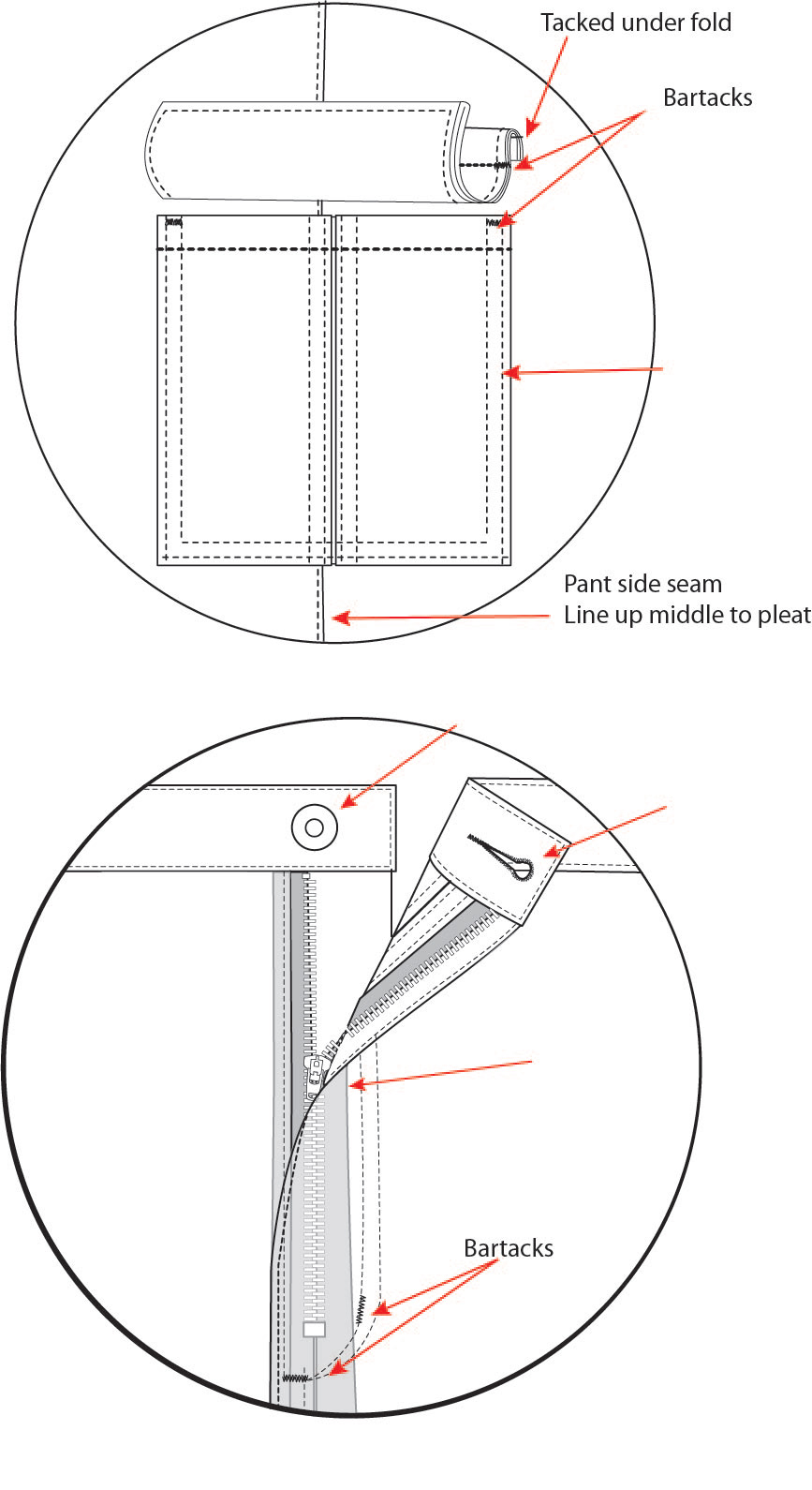 Tacked under fold

Bartacks

Pant side seam
Line up middle to pleat

Bartacks