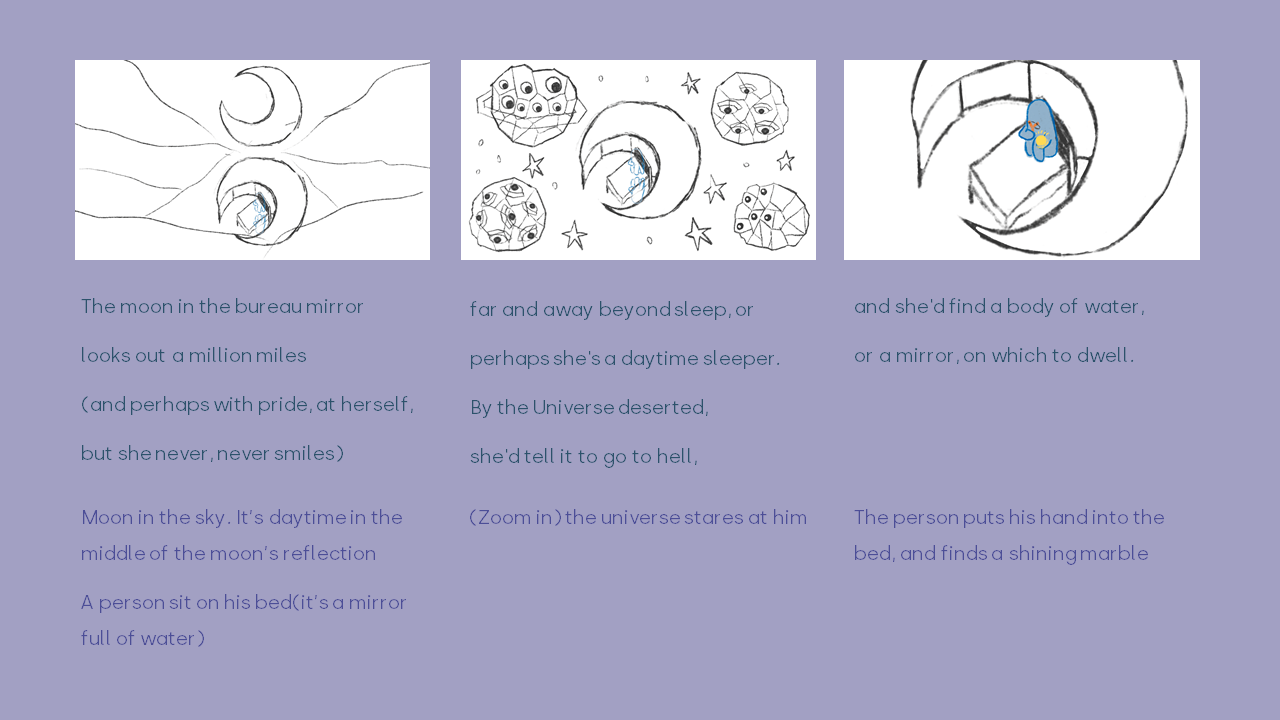 The moon in the bureau mirror

looks out a million miles

(and perhaps with pride, at herself,

but she never, never smiles)

Moon in the sky. It's daytime in the middle of the moon's reflection

A person sit on his bed(it's a mirror full of water)

far and away beyond sleep, or

perhaps she's a daytime sleeper.

By the Universe deserted,

she'd tell it to go to hell,

(Zoom in) the universe stares at him

and she'd find a body of water,

or a mirror, on which to dwell.

The person puts his hand into the bed, and finds a shining marble