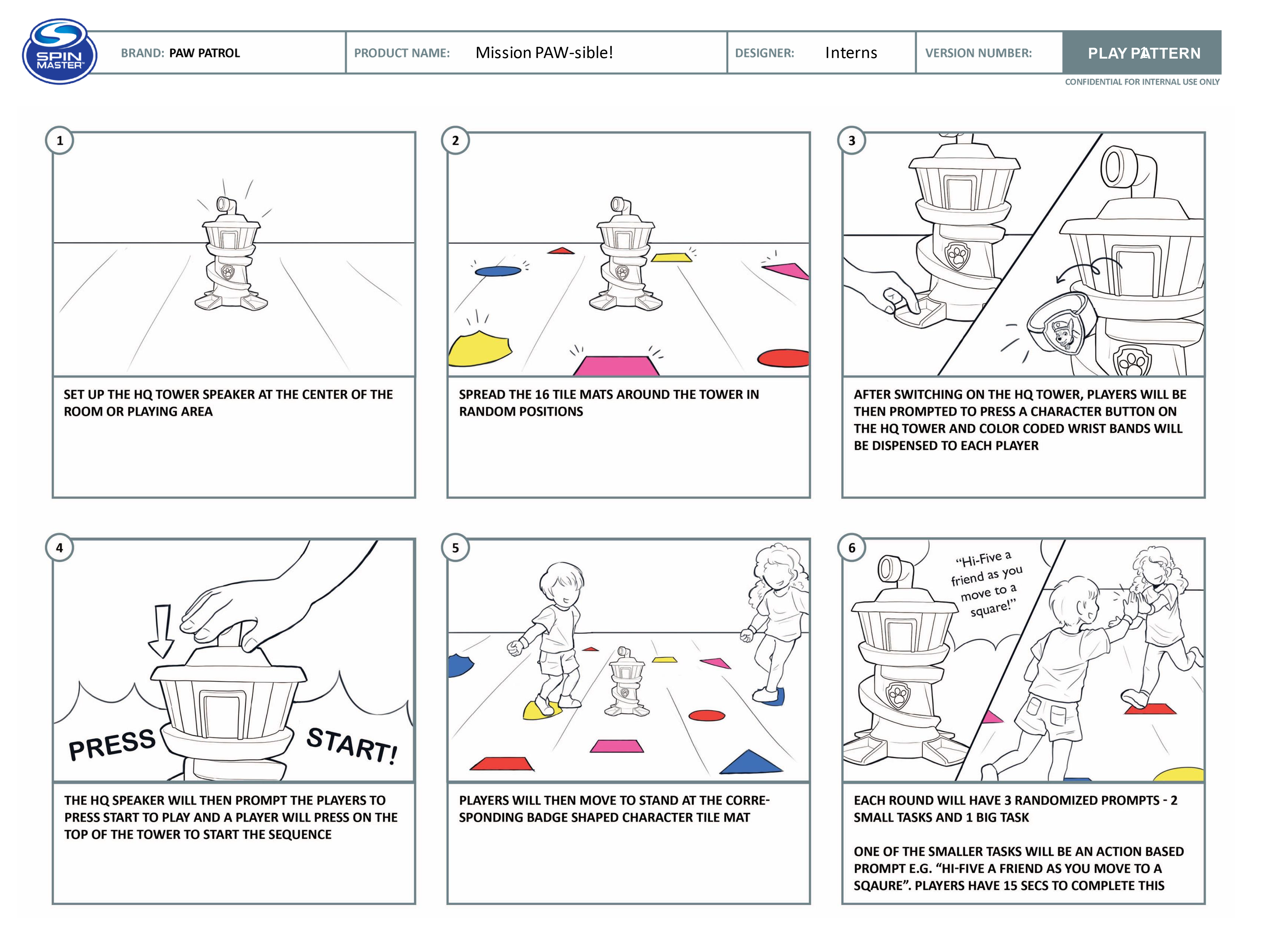 SPIN MASTER

BRAND: PAW PATROL

PRODUCT NAME: Mission PAW-sible!

DESIGNER: Interns

VERSION NUMBER:

PLAY PATTERN

CONFIDENTIAL FOR INTERNAL USE ONLY

1

SET UP THE HQ TOWER SPEAKER AT THE CENTER OF THE ROOM OR PLAYING AREA

2

SPREAD THE 16 TILE MATS AROUND THE TOWER IN RANDOM POSITIONS

3

AFTER SWITCHING ON THE HQ TOWER, PLAYERS WILL BE THEN PROMPTED TO PRESS A CHARACTER BUTTON ON THE HQ TOWER AND COLOR CODED WRIST BANDS WILL BE DISPENSED TO EACH PLAYER

4

PRESS START!

THE HQ SPEAKER WILL THEN PROMPT THE PLAYERS TO PRESS START TO PLAY AND A PLAYER WILL PRESS ON THE TOP OF THE TOWER TO START THE SEQUENCE

5

PLAYERS WILL THEN MOVE TO STAND AT THE CORRESPONDING BADGE SHAPED CHARACTER TILE MAT

6

"Hi-Five a friend as you move to a square!"

EACH ROUND WILL HAVE 3 RANDOMIZED PROMPTS - 2 SMALL TASKS AND 1 BIG TASK

ONE OF THE SMALLER TASKS WILL BE AN ACTION BASED PROMPT E.G. "HI-FIVE A FRIEND AS YOU MOVE TO A SQAURE". PLAYERS HAVE 15 SECS TO COMPLETE THIS