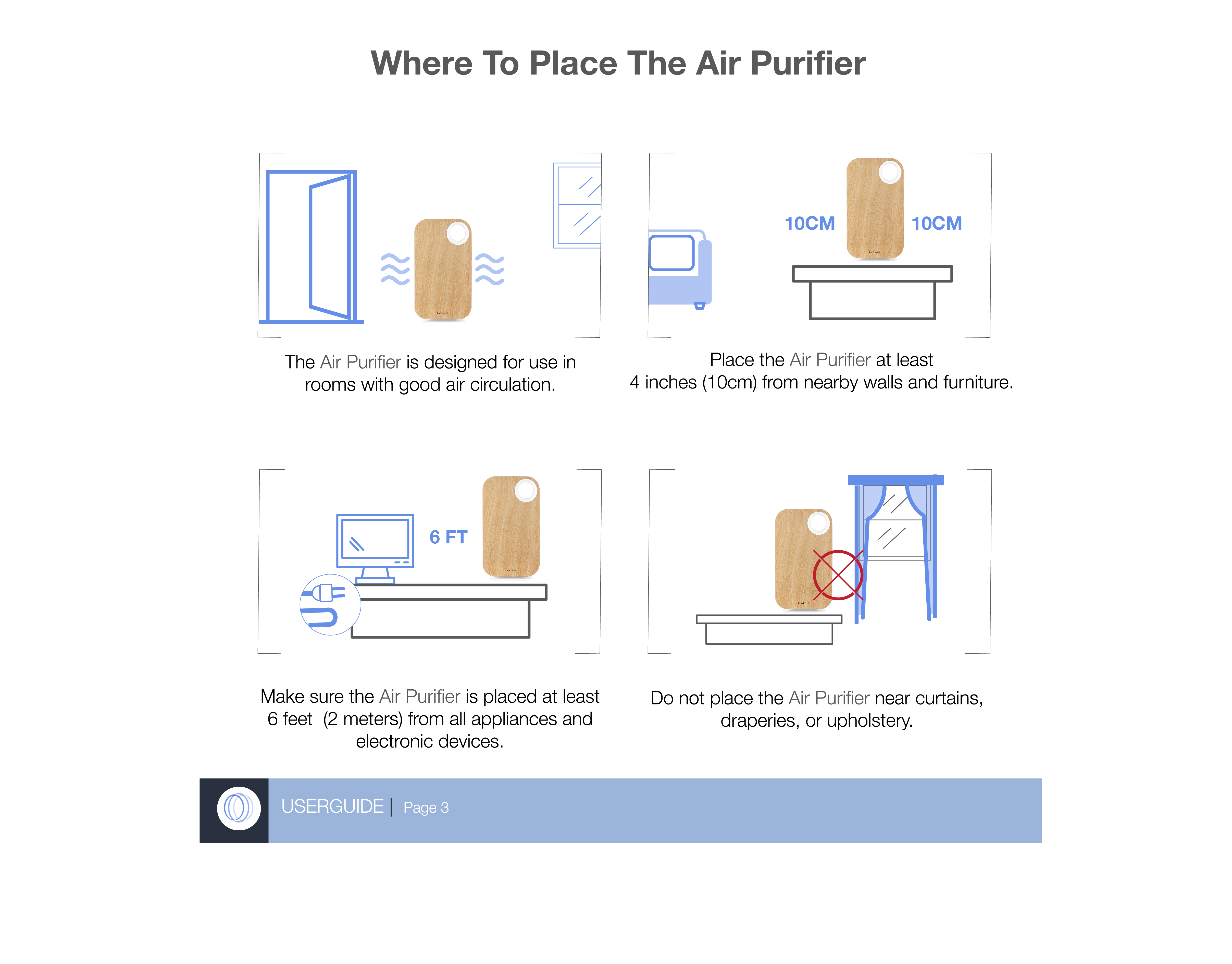 Where To Place The Air Purifier

The Air Purifier is designed for use in rooms with good air circulation.

10CM 10CM

Place the Air Purifier at least
4 inches (10cm) from nearby walls and furniture.

6 FT

Make sure the Air Purifier is placed at least 6 feet (2 meters) from all appliances and electronic devices.

Do not place the Air Purifier near curtains, draperies, or upholstery.

USERGUIDE | Page 3