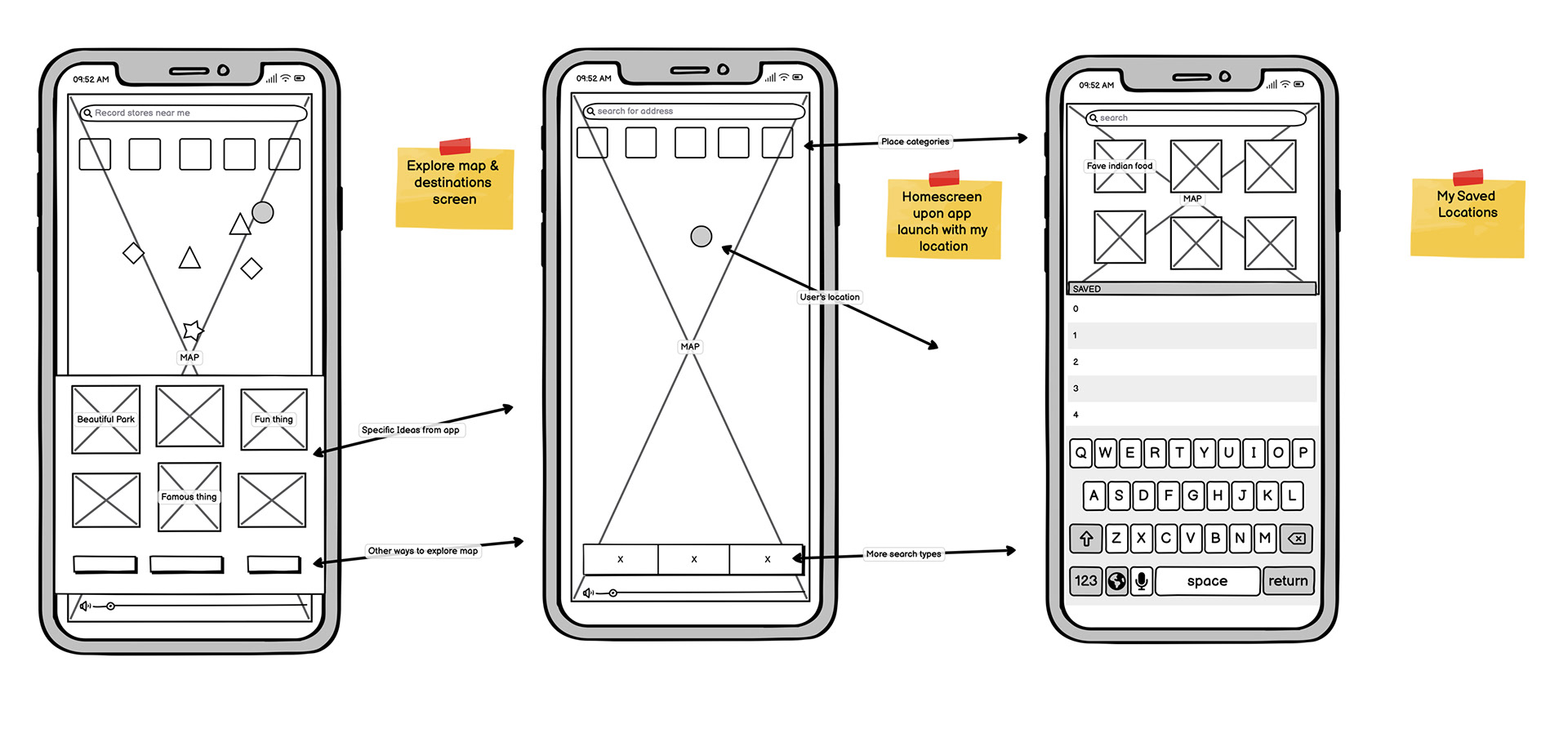 09:52 AM

Record stores near me

MAP

Beautiful Park

Fun thing

Famous thing

Explore map & destinations screen

Specific Ideas from app

Other ways to explore map

09:52 AM

search for address

MAP

x x x

Place categories

Homescreen upon app launch with my location

User's location

More search types

09:52 AM

search

Fave indian food

MAP

SAVED

0
1
2
3
4

Q W E R T Y U I O P
A S D F G H J K L
Z X C V B N M
123 space return

My Saved Locations