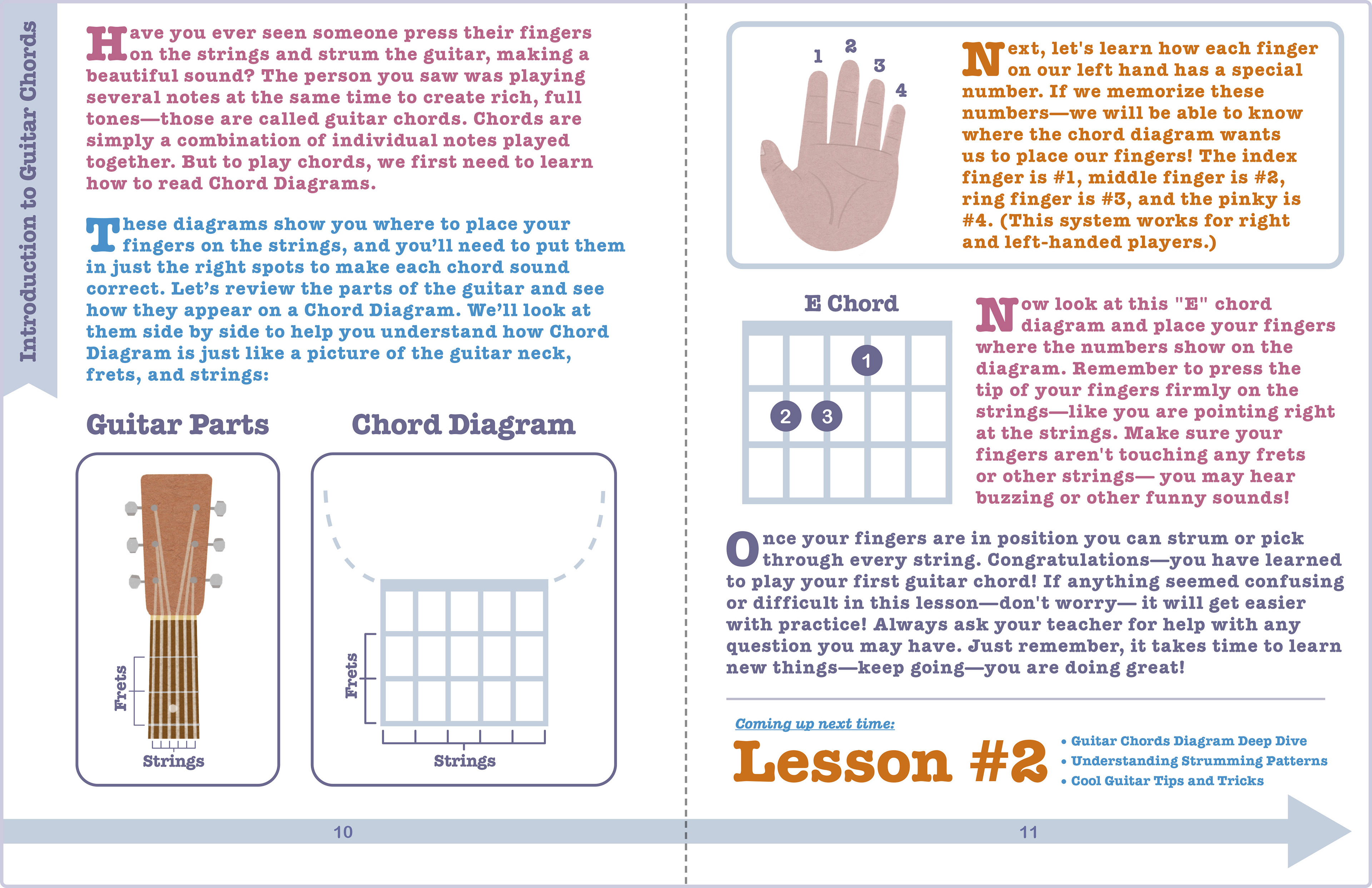 Introduction to Guitar Chords

Have you ever seen someone press their fingers on the strings and strum the guitar, making a beautiful sound? The person you saw was playing several notes at the same time to create rich, full tones—those are called guitar chords. Chords are simply a combination of individual notes played together. But to play chords, we first need to learn how to read Chord Diagrams.

These diagrams show you where to place your fingers on the strings, and you'll need to put them in just the right spots to make each chord sound correct. Let's review the parts of the guitar and see how they appear on a Chord Diagram. We'll look at them side by side to help you understand how Chord Diagram is just like a picture of the guitar neck, frets, and strings:

Guitar Parts

Frets

Strings

Chord Diagram

Frets

Strings

10

1 2 3 4

Next, let's learn how each finger on our left hand has a special number. If we memorize these numbers—we will be able to know where the chord diagram wants us to place our fingers! The index finger is #1, middle finger is #2, ring finger is #3, and the pinky is #4. (This system works for right and left-handed players.)

E Chord

1

2 3

Now look at this "E" chord diagram and place your fingers where the numbers show on the diagram. Remember to press the tip of your fingers firmly on the strings—like you are pointing right at the strings. Make sure your fingers aren't touching any frets or other strings— you may hear buzzing or other funny sounds!

Once your fingers are in position you can strum or pick through every string. Congratulations—you have learned to play your first guitar chord! If anything seemed confusing or difficult in this lesson—don't worry— it will get easier with practice! Always ask your teacher for help with any question you may have. Just remember, it takes time to learn new things—keep going—you are doing great!

Coming up next time:

Lesson #2

• Guitar Chords Diagram Deep Dive
• Understanding Strumming Patterns
• Cool Guitar Tips and Tricks

11