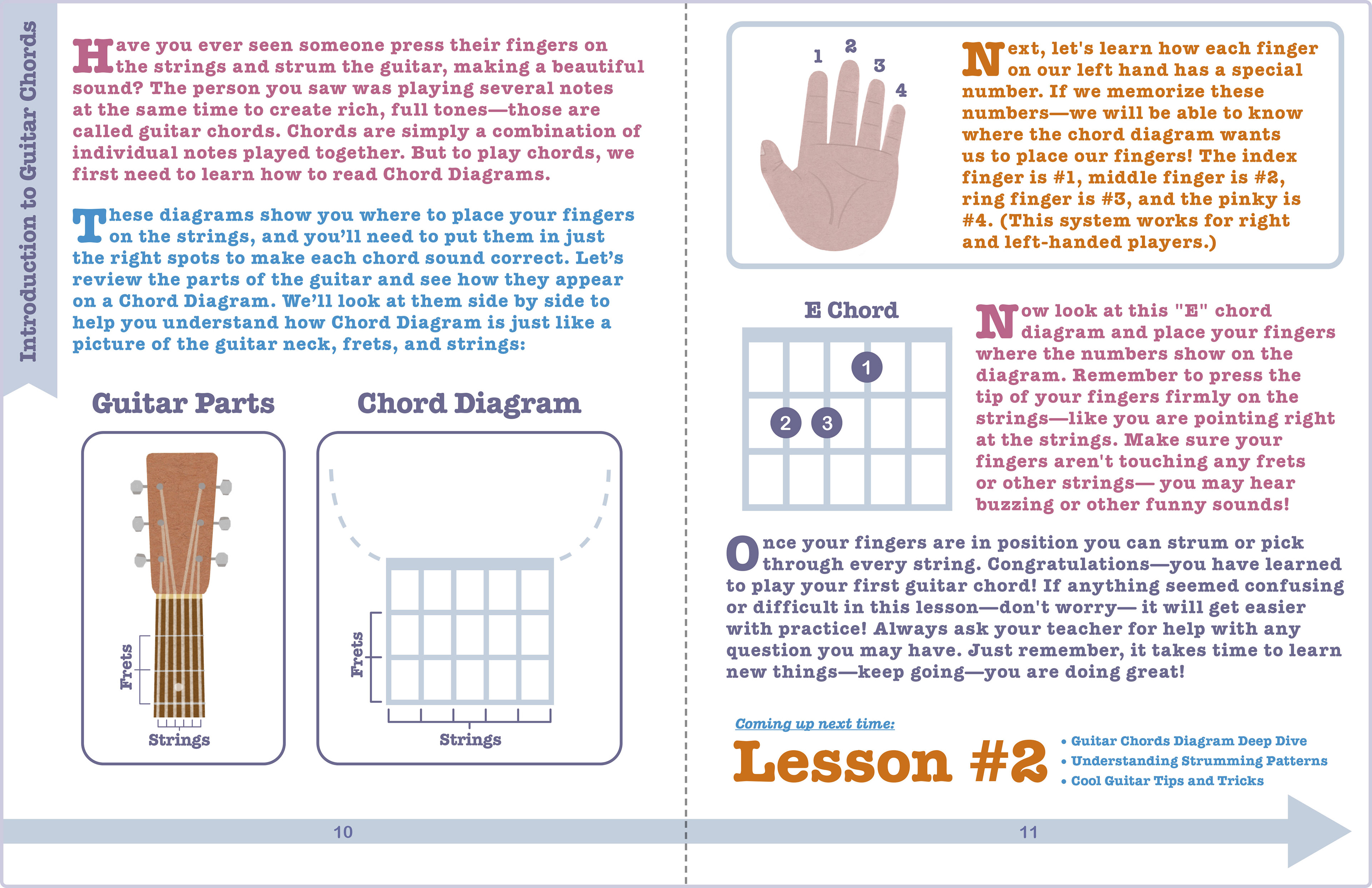 Introduction to Guitar Chords

Have you ever seen someone press their fingers on the strings and strum the guitar, making a beautiful sound? The person you saw was playing several notes at the same time to create rich, full tones—those are called guitar chords. Chords are simply a combination of individual notes played together. But to play chords, we first need to learn how to read Chord Diagrams.

These diagrams show you where to place your fingers on the strings, and you'll need to put them in just the right spots to make each chord sound correct. Let's review the parts of the guitar and see how they appear on a Chord Diagram. We'll look at them side by side to help you understand how Chord Diagram is just like a picture of the guitar neck, frets, and strings:

Guitar Parts

Frets

Strings

Chord Diagram

Frets

Strings

10

1 2 3 4

Next, let's learn how each finger on our left hand has a special number. If we memorize these numbers—we will be able to know where the chord diagram wants us to place our fingers! The index finger is #1, middle finger is #2, ring finger is #3, and the pinky is #4. (This system works for right and left-handed players.)

E Chord

1

2 3

Now look at this "E" chord diagram and place your fingers where the numbers show on the diagram. Remember to press the tip of your fingers firmly on the strings—like you are pointing right at the strings. Make sure your fingers aren't touching any frets or other strings— you may hear buzzing or other funny sounds!

Once your fingers are in position you can strum or pick through every string. Congratulations—you have learned to play your first guitar chord! If anything seemed confusing or difficult in this lesson—don't worry— it will get easier with practice! Always ask your teacher for help with any question you may have. Just remember, it takes time to learn new things—keep going—you are doing great!

Coming up next time:

Lesson #2

• Guitar Chords Diagram Deep Dive
• Understanding Strumming Patterns
• Cool Guitar Tips and Tricks

11