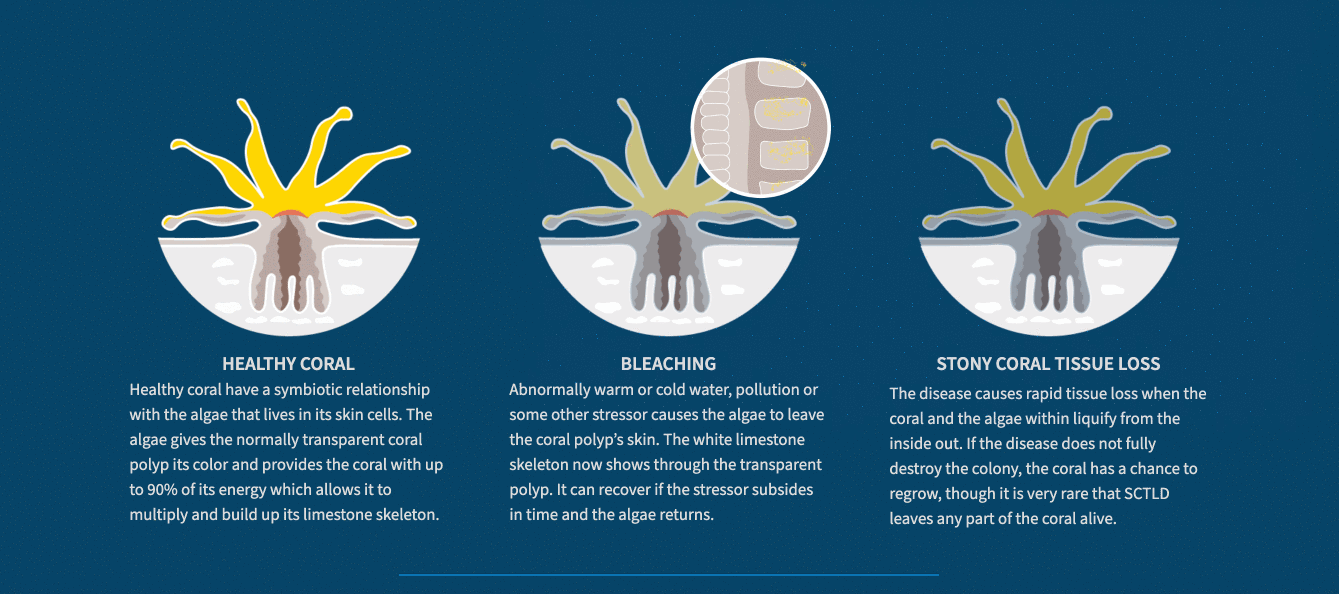 HEALTHY CORAL

Healthy coral have a symbiotic relationship with the algae that lives in its skin cells. The algae gives the normally transparent coral polyp its color and provides the coral with up to 90% of its energy which allows it to multiply and build up its limestone skeleton.

BLEACHING

Abnormally warm or cold water, pollution or some other stressor causes the algae to leave the coral polyp's skin. The white limestone skeleton now shows through the transparent polyp. It can recover if the stressor subsides in time and the algae returns.

STONY CORAL TISSUE LOSS

The disease causes rapid tissue loss when the coral and the algae within liquify from the inside out. If the disease does not fully destroy the colony, the coral has a chance to regrow, though it is very rare that SCTLD leaves any part of the coral alive.