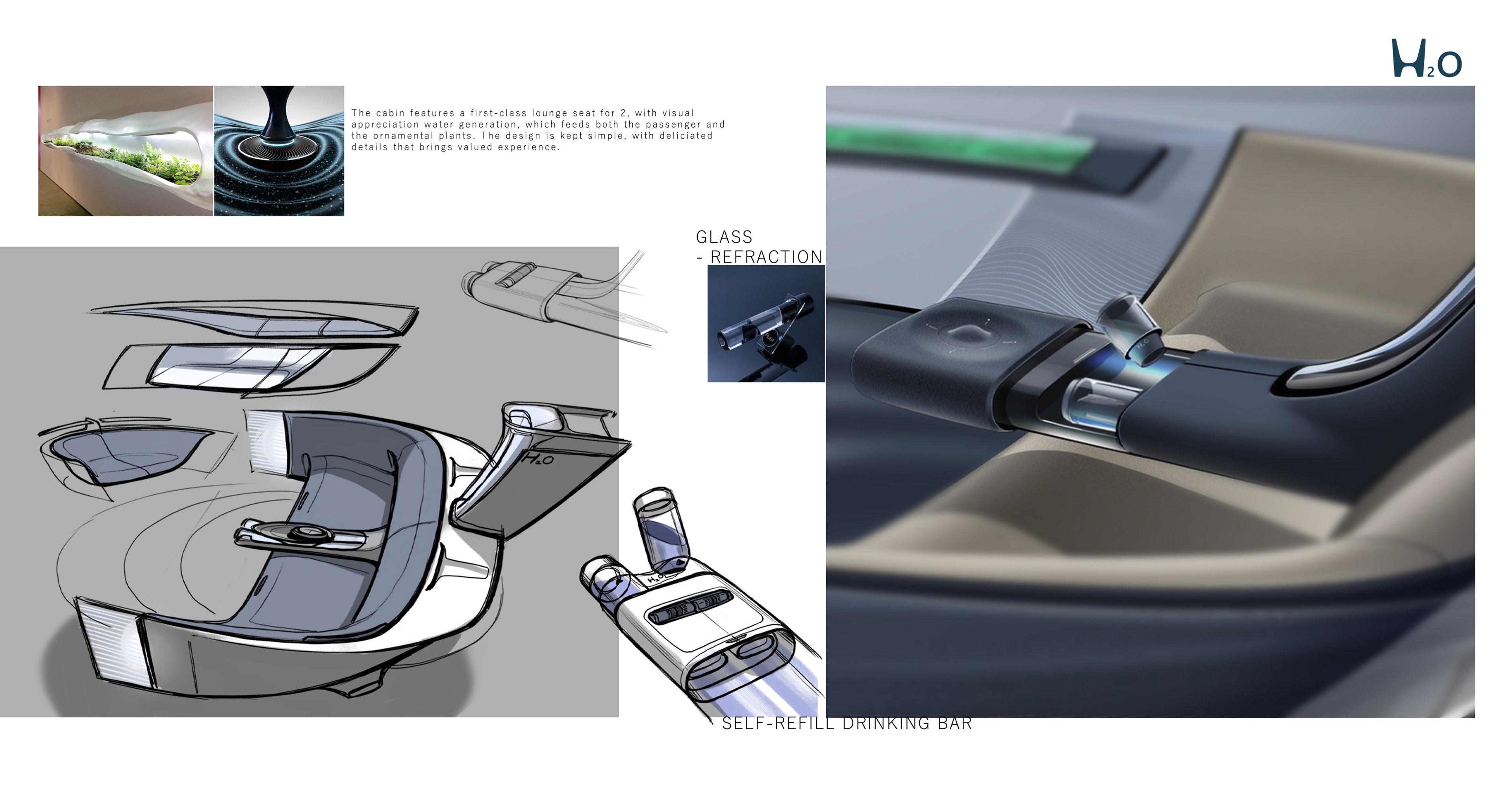 $H_2O$

The cabin features a first-class lounge seat for 2, with visual appreciation water generation, which feeds both the passenger and the ornamental plants. The design is kept simple, with deliciated details that brings valued experience.

GLASS
- REFRACTION

$H_2O$

$H_2O$

SELF-REFILL DRINKING BAR