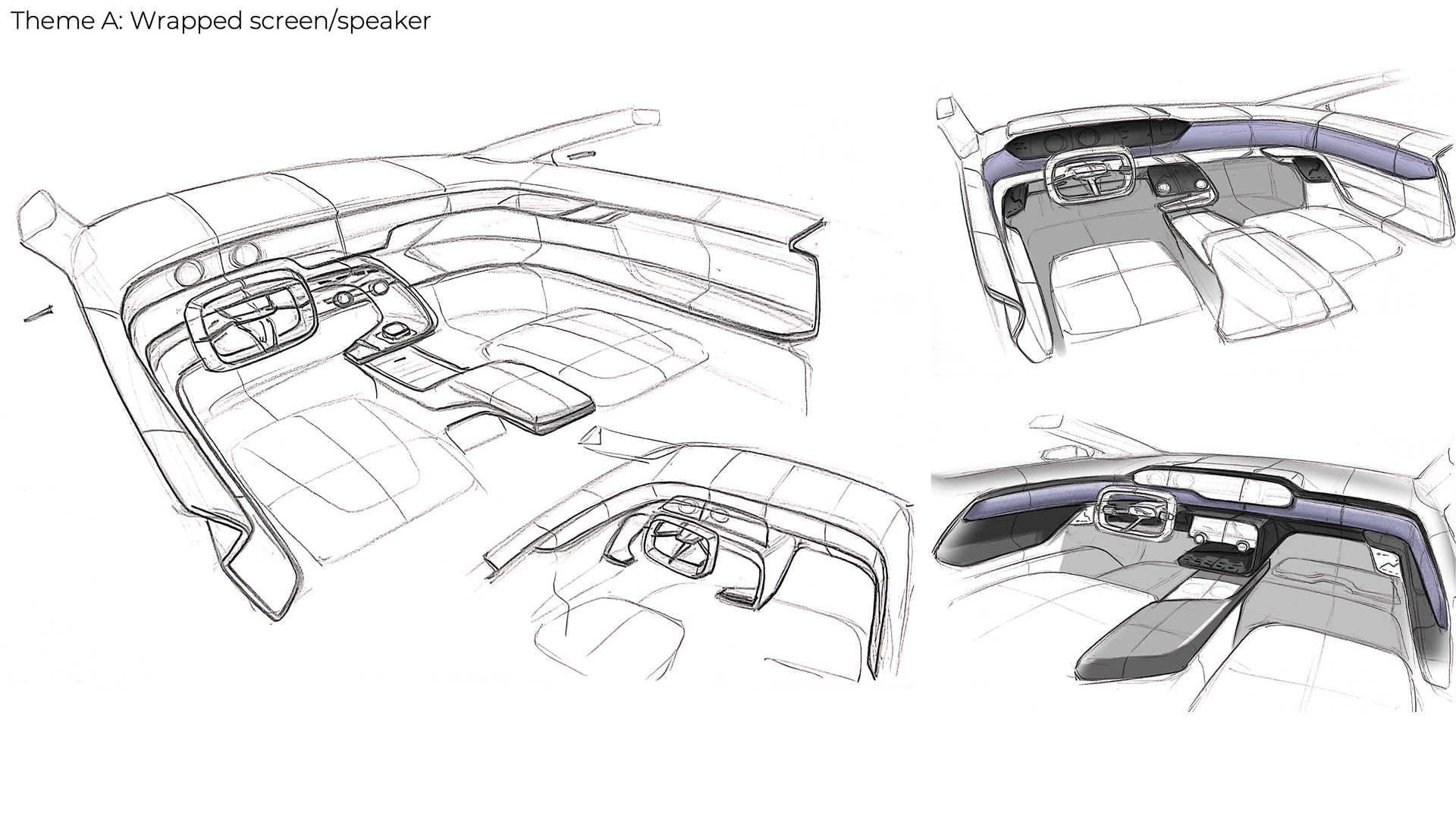 Theme A: Wrapped screen/speaker