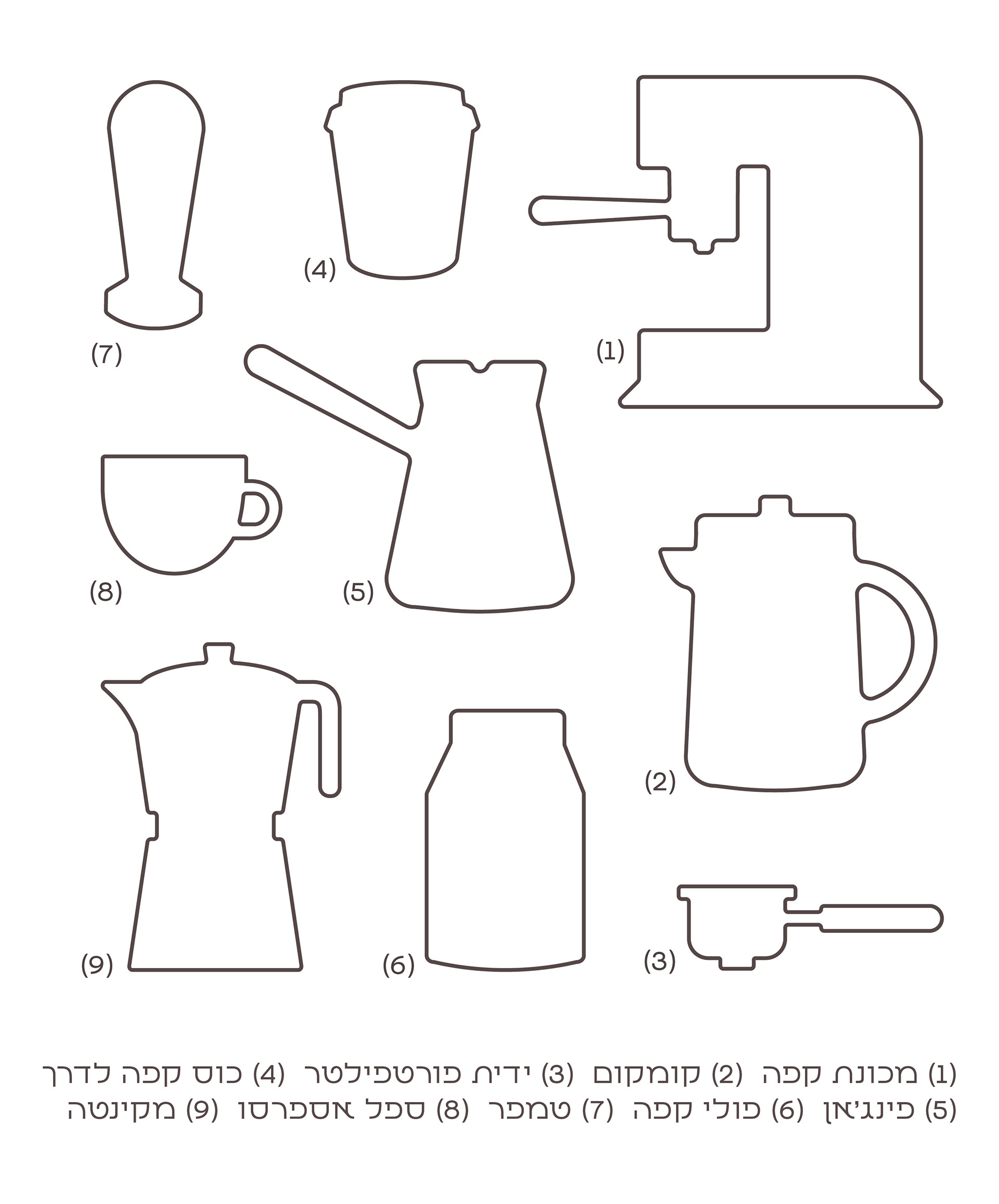 (7)

(4)

(1)

(8)

(5)

(2)

(9)

(6)

(3)

(1) מכונת קפה (2) קומקום (3) ידית פורטפילטר (4) כוס קפה לדרך
(5) פינג'אן (6) פולי קפה (7) טמפר (8) ספל אספרסו (9) מקינטה