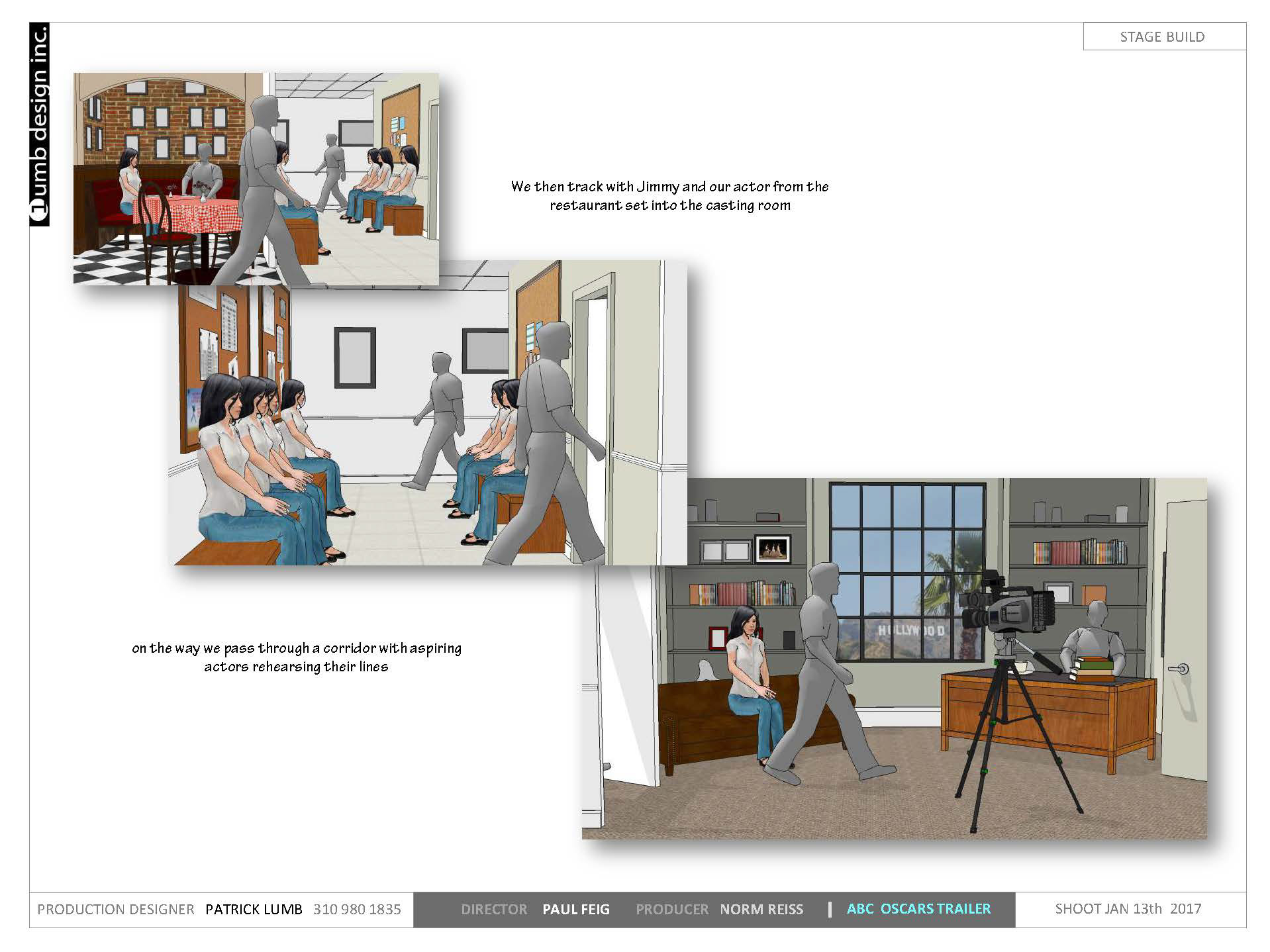 lumb design inc.

STAGE BUILD

We then track with Jimmy and our actor from the restaurant set into the casting room

on the way we pass through a corridor with aspiring actors rehearsing their lines

HOLLYWOOD

PRODUCTION DESIGNER PATRICK LUMB 310 980 1835 DIRECTOR PAUL FEIG PRODUCER NORM REISS | ABC OSCARS TRAILER SHOOT JAN 13th 2017