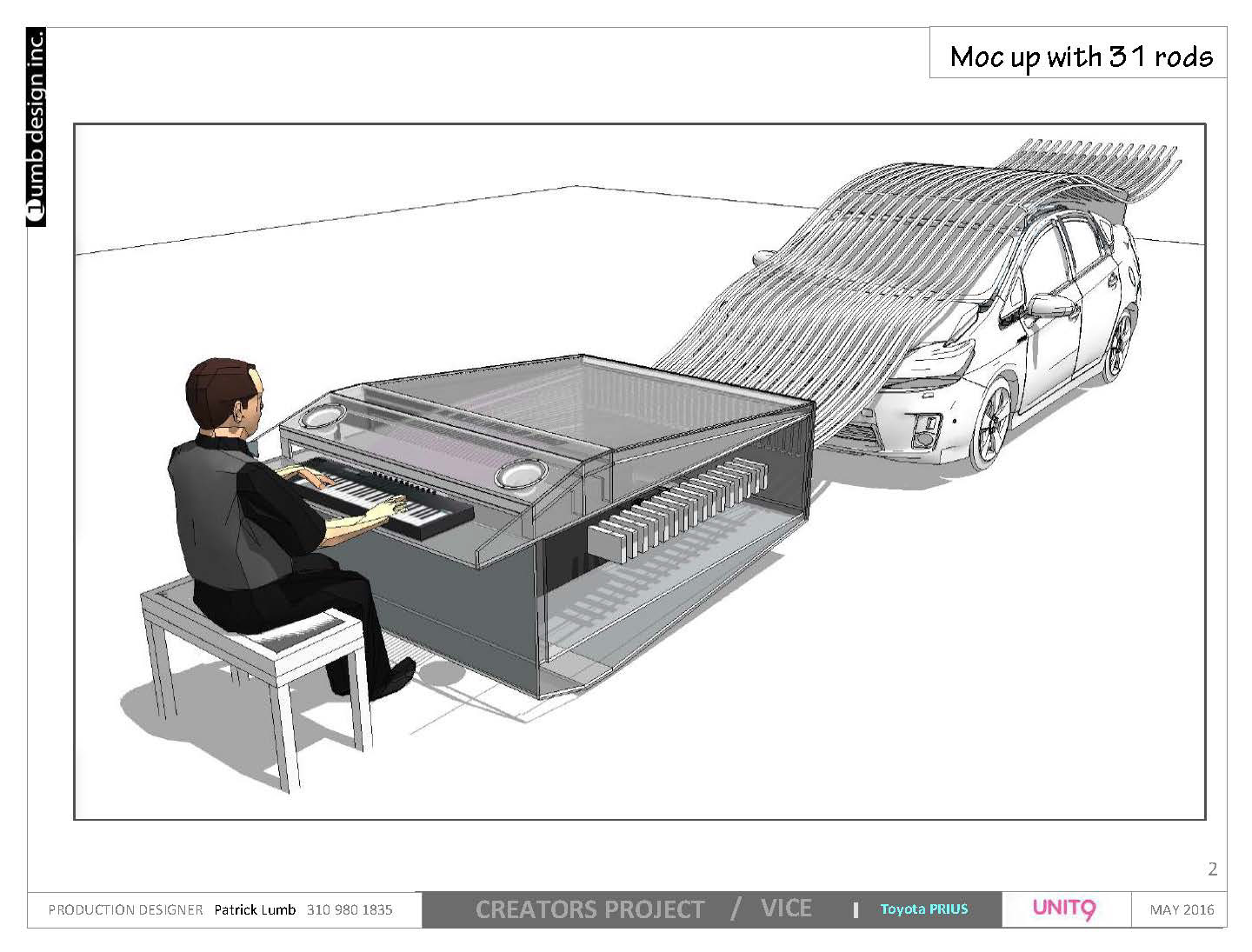 lumb design inc.

Moc up with 31 rods

2

PRODUCTION DESIGNER Patrick Lumb 310 980 1835

CREATORS PROJECT / VICE

Toyota PRIUS

UNIT9

MAY 2016