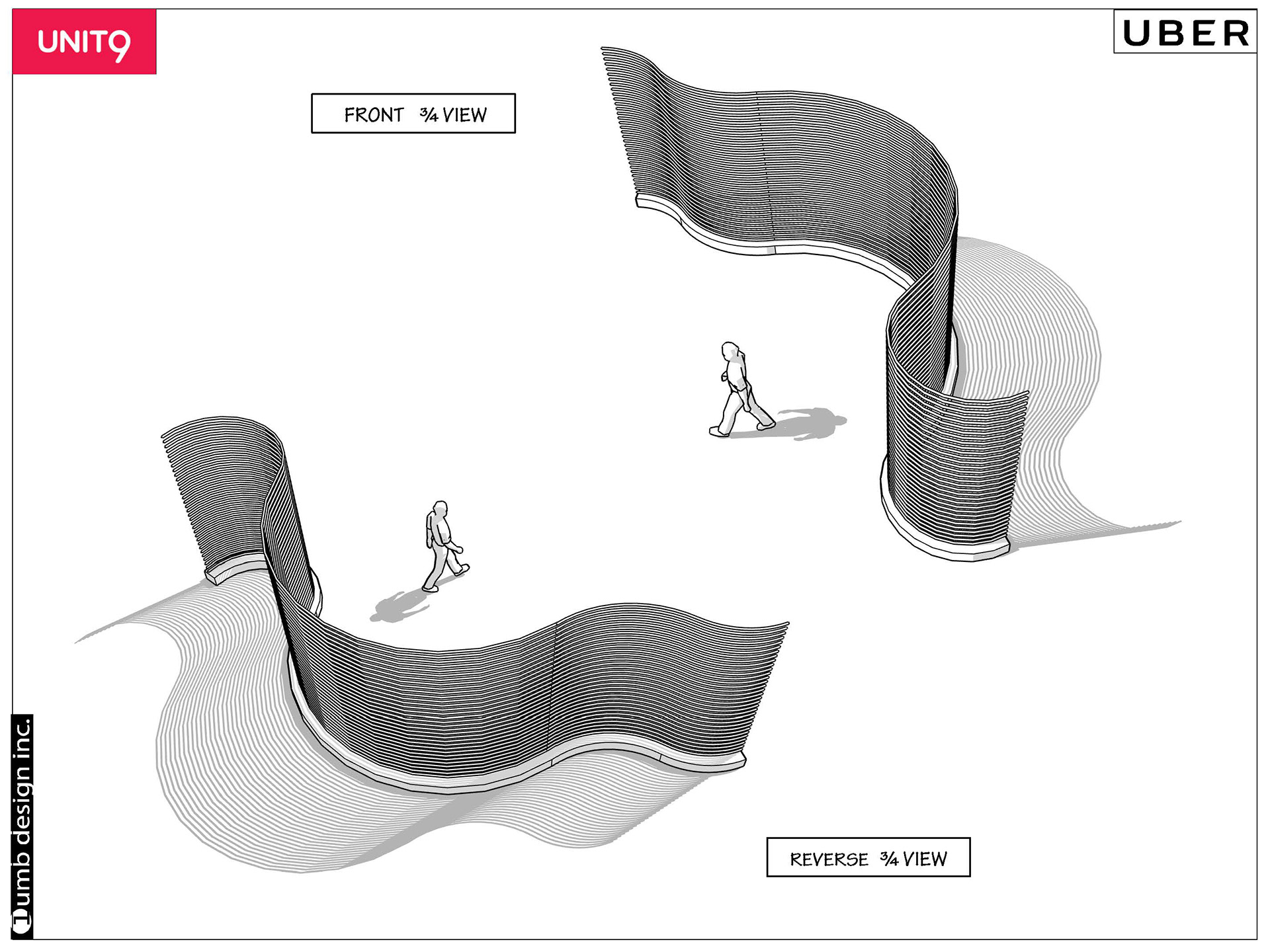 UNIT9

UBER

FRONT ¾ VIEW

REVERSE ¾ VIEW

Dumb design inc.