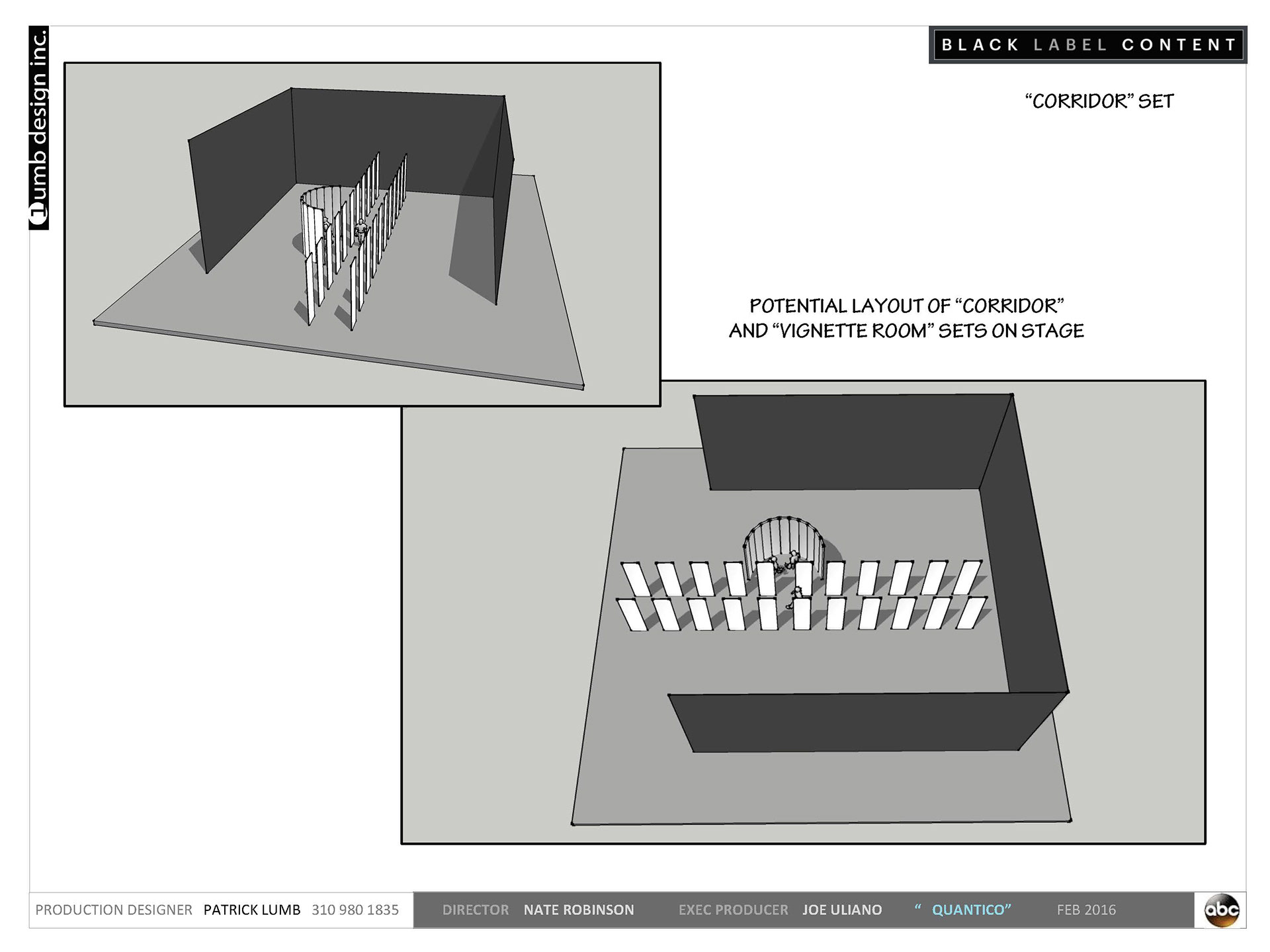 lumb design inc.

BLACK LABEL CONTENT

"CORRIDOR" SET

POTENTIAL LAYOUT OF "CORRIDOR" AND "VIGNETTE ROOM" SETS ON STAGE

PRODUCTION DESIGNER PATRICK LUMB 310 980 1835 DIRECTOR NATE ROBINSON EXEC PRODUCER JOE ULIANO " QUANTICO" FEB 2016

abc