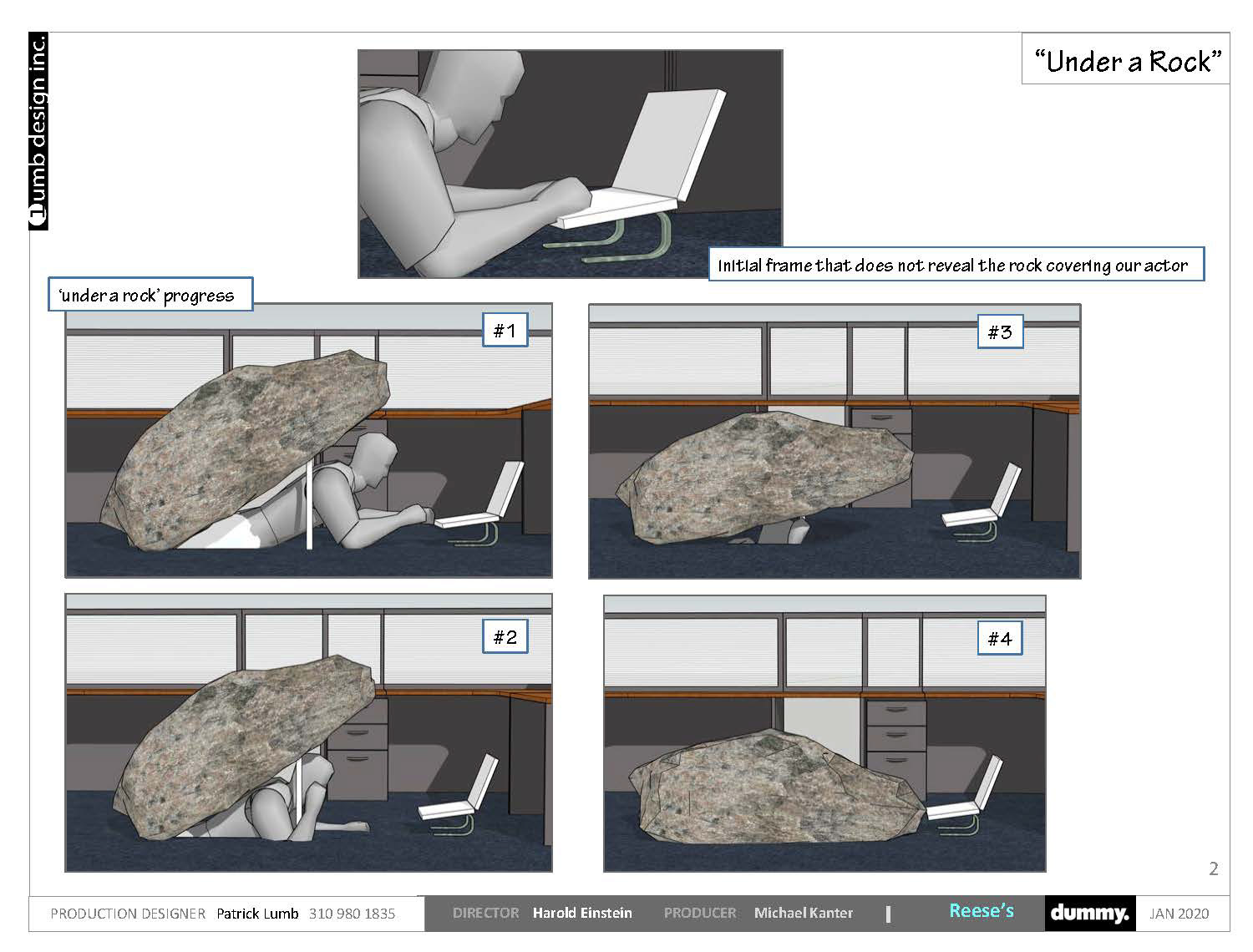 lumb design inc.

"Under a Rock"

Initial frame that does not reveal the rock covering our actor

'under a rock' progress

#1

#3

#2

#4

2

PRODUCTION DESIGNER Patrick Lumb 310 980 1835 DIRECTOR Harold Einstein PRODUCER Michael Kanter | Reese's dummy. JAN 2020