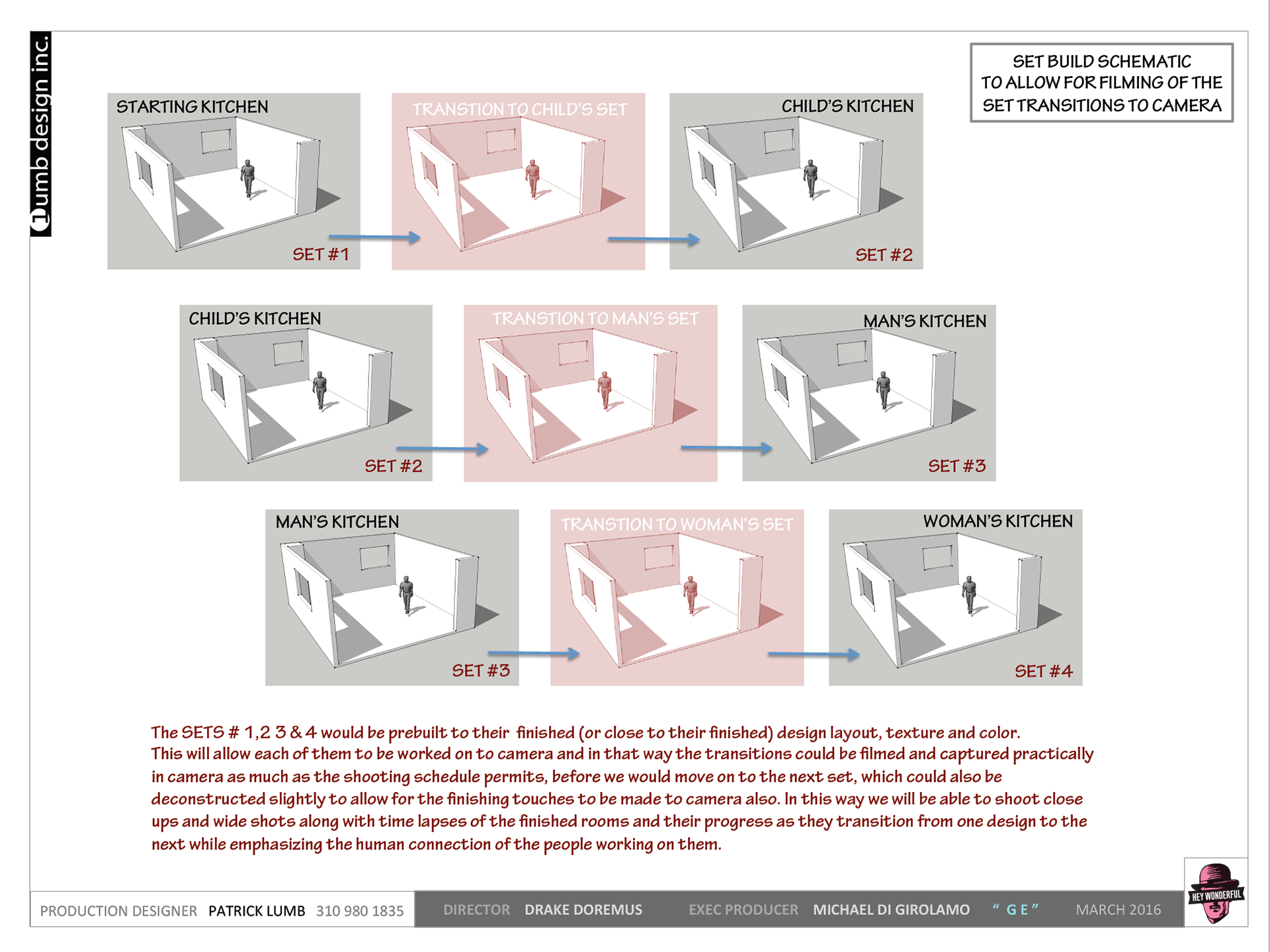 lumb design inc.

SET BUILD SCHEMATIC TO ALLOW FOR FILMING OF THE SET TRANSITIONS TO CAMERA

STARTING KITCHEN

SET #1

TRANSTION TO CHILD'S SET

CHILD'S KITCHEN

SET #2

CHILD'S KITCHEN

SET #2

TRANSTION TO MAN'S SET

MAN'S KITCHEN

SET #3

MAN'S KITCHEN

SET #3

TRANSTION TO WOMAN'S SET

WOMAN'S KITCHEN

SET #4

The SETS # 1,2 3 & 4 would be prebuilt to their finished (or close to their finished) design layout, texture and color.
This will allow each of them to be worked on to camera and in that way the transitions could be filmed and captured practically in camera as much as the shooting schedule permits, before we would move on to the next set, which could also be deconstructed slightly to allow for the finishing touches to be made to camera also. In this way we will be able to shoot close ups and wide shots along with time lapses of the finished rooms and their progress as they transition from one design to the next while emphasizing the human connection of the people working on them.

PRODUCTION DESIGNER PATRICK LUMB 310 980 1835

DIRECTOR DRAKE DOREMUS

EXEC PRODUCER MICHAEL DI GIROLAMO

" G E "

MARCH 2016

HEY WONDERFUL