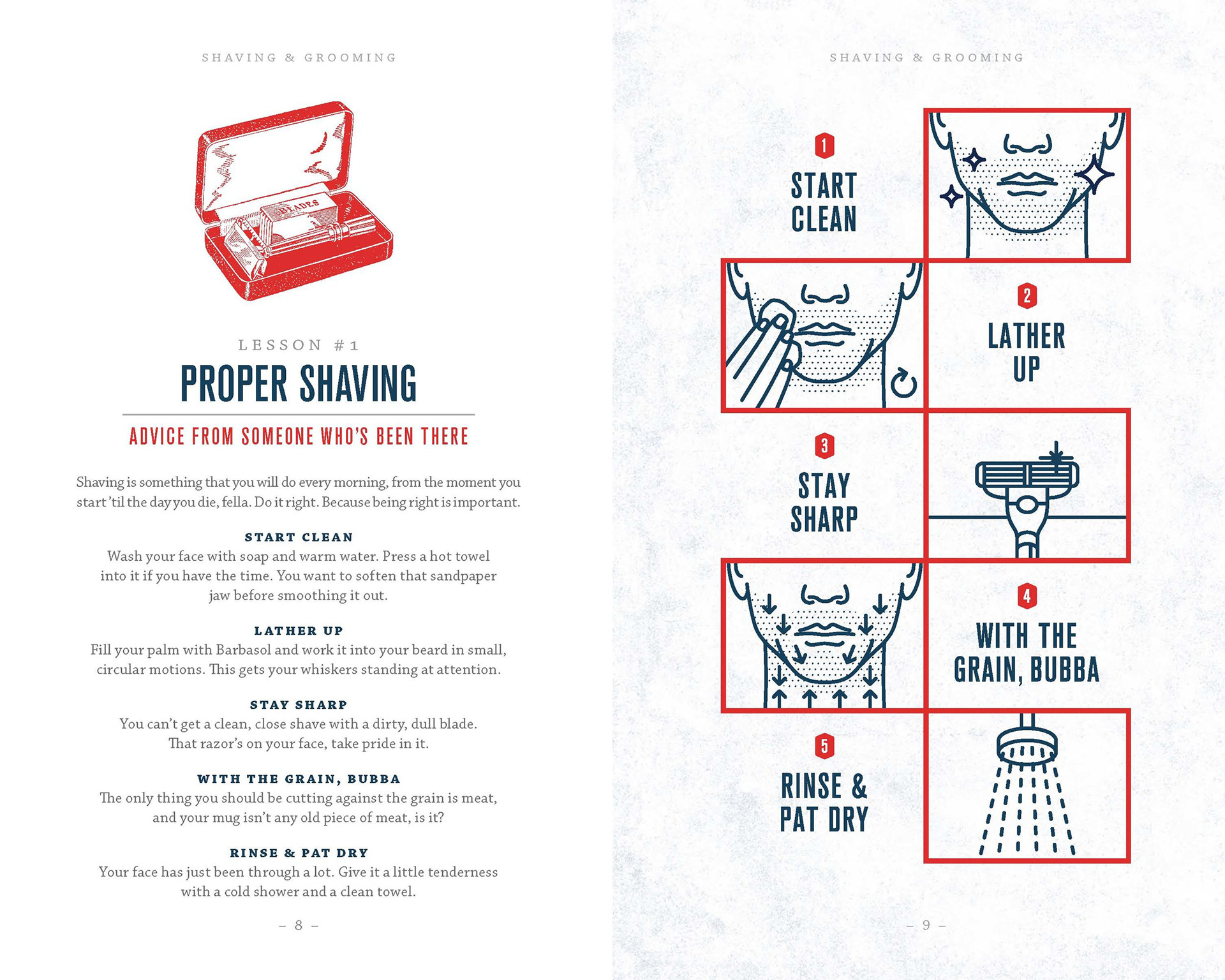 SHAVING & GROOMING

BLADES

LESSON #1

PROPER SHAVING

ADVICE FROM SOMEONE WHO'S BEEN THERE

Shaving is something that you will do every morning, from the moment you start 'til the day you die, fella. Do it right. Because being right is important.

START CLEAN
Wash your face with soap and warm water. Press a hot towel into it if you have the time. You want to soften that sandpaper jaw before smoothing it out.

LATHER UP
Fill your palm with Barbasol and work it into your beard in small, circular motions. This gets your whiskers standing at attention.

STAY SHARP
You can't get a clean, close shave with a dirty, dull blade. That razor's on your face, take pride in it.

WITH THE GRAIN, BUBBA
The only thing you should be cutting against the grain is meat, and your mug isn't any old piece of meat, is it?

RINSE & PAT DRY
Your face has just been through a lot. Give it a little tenderness with a cold shower and a clean towel.

– 8 –

SHAVING & GROOMING

1
START CLEAN

2
LATHER UP

3
STAY SHARP

4
WITH THE GRAIN, BUBBA

5
RINSE & PAT DRY

– 9 –