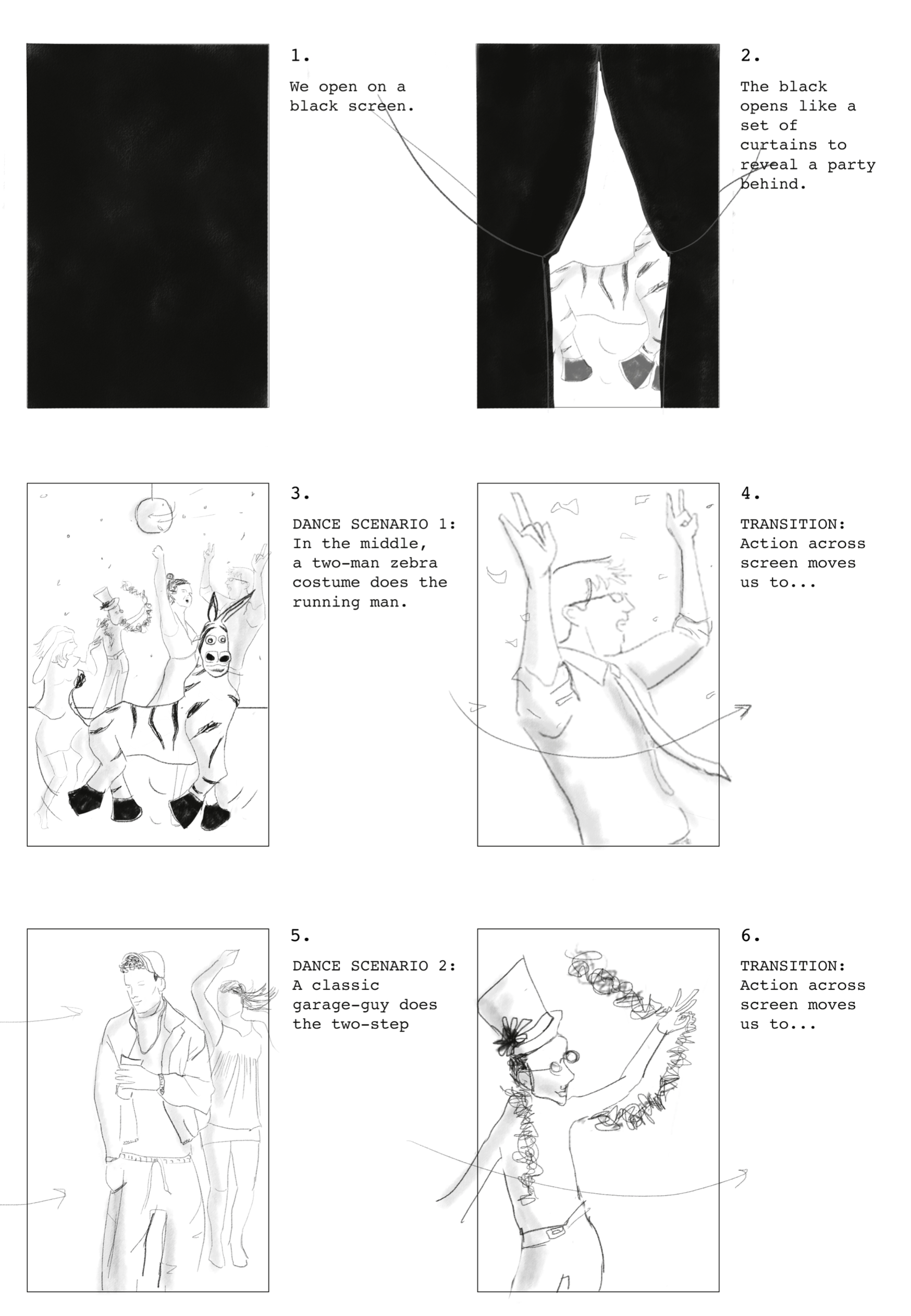 1.

We open on a black screen.

2.

The black opens like a set of curtains to reveal a party behind.

3.

DANCE SCENARIO 1: In the middle, a two-man zebra costume does the running man.

4.

TRANSITION: Action across screen moves us to...

5.

DANCE SCENARIO 2: A classic garage-guy does the two-step

6.

TRANSITION: Action across screen moves us to...