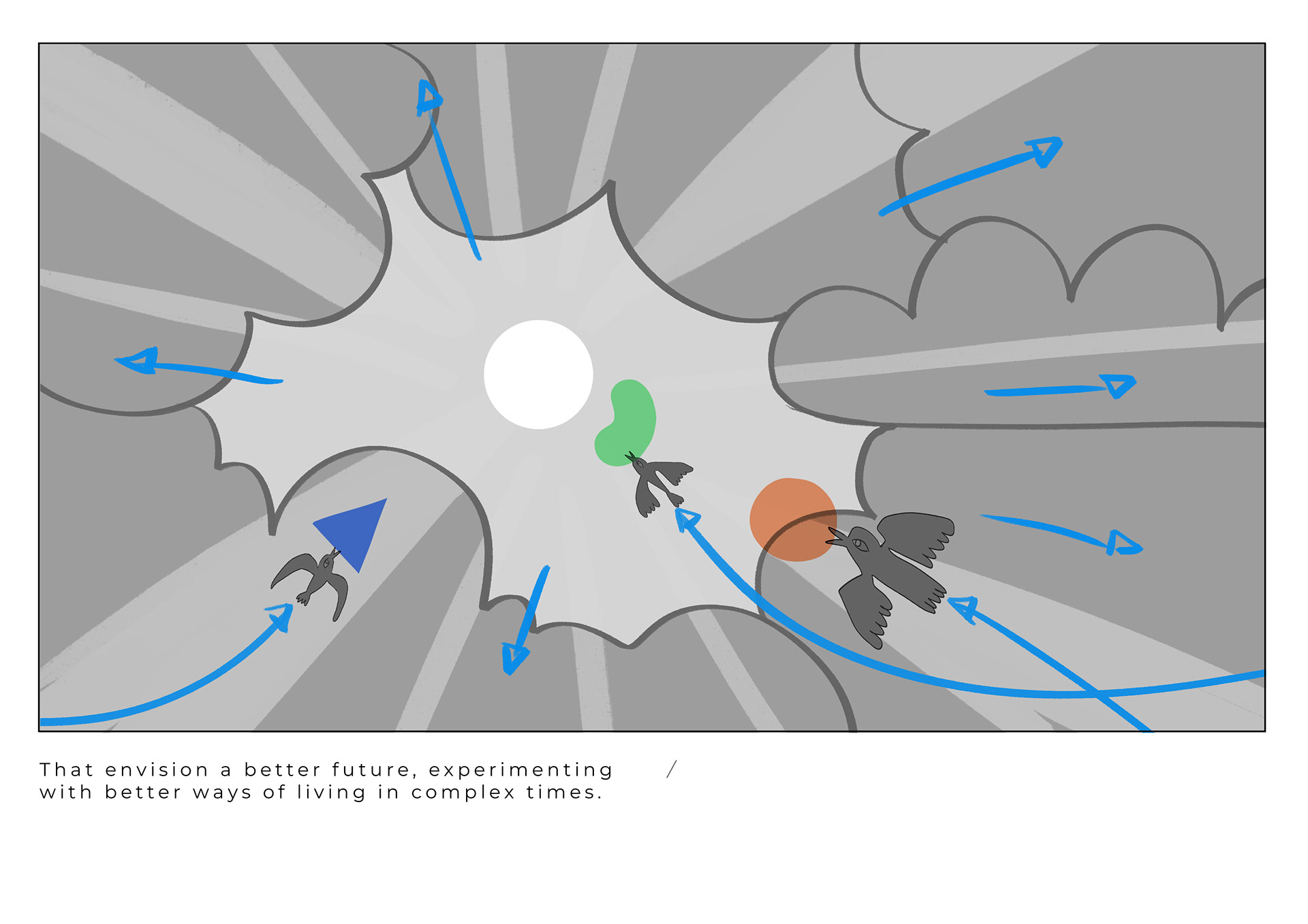 That envision a better future, experimenting with better ways of living in complex times.

/