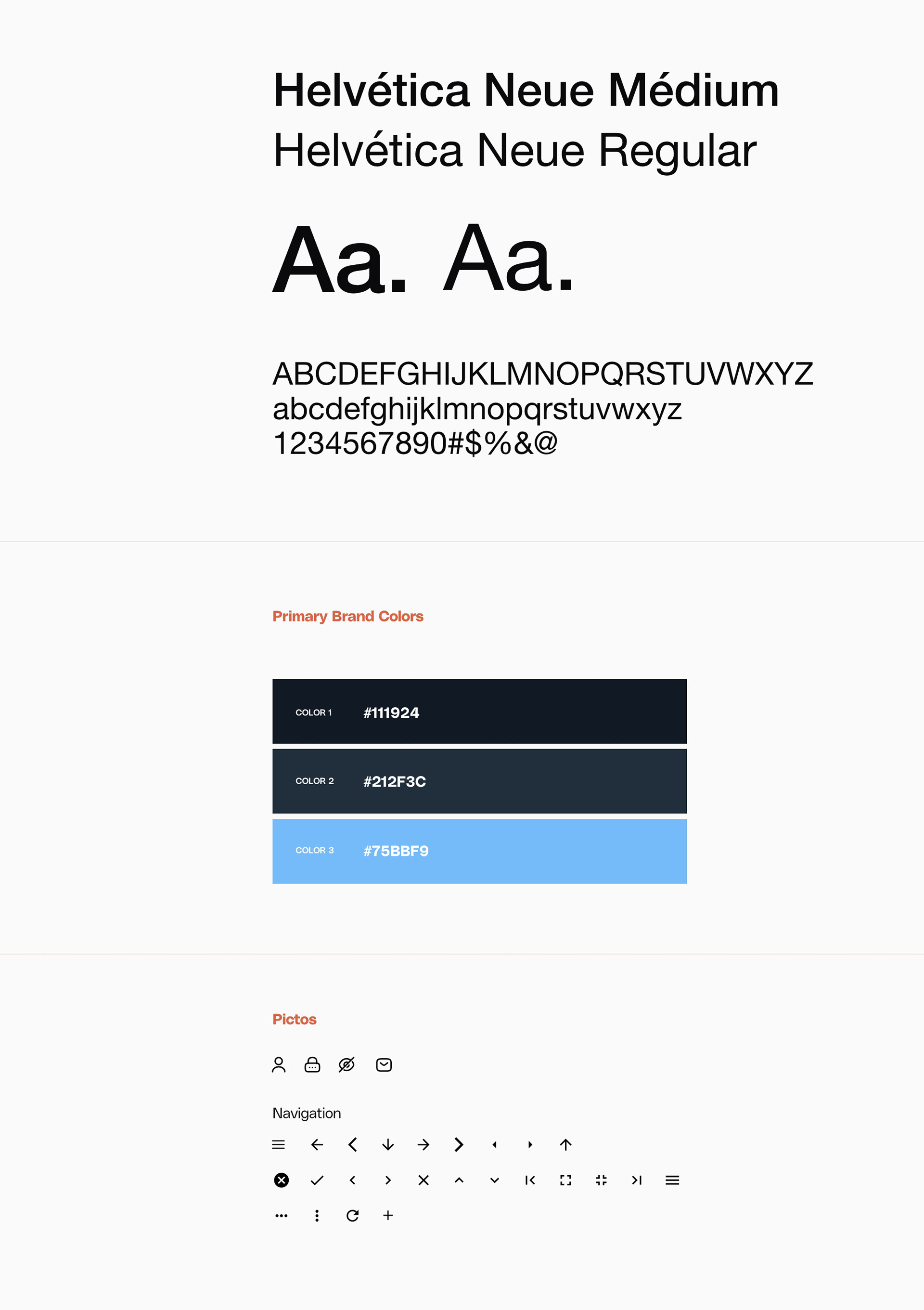 Helvética Neue Médium
Helvética Neue Regular

Aa. Aa.

ABCDEFGHIJKLMNOPQRSTUVWXYZ
abcdefghijklmnopqrstuvwxyz
1234567890#$%&@

Primary Brand Colors

COLOR 1 #111924

COLOR 2 #212F3C

COLOR 3 #75BBF9

Pictos

Navigation