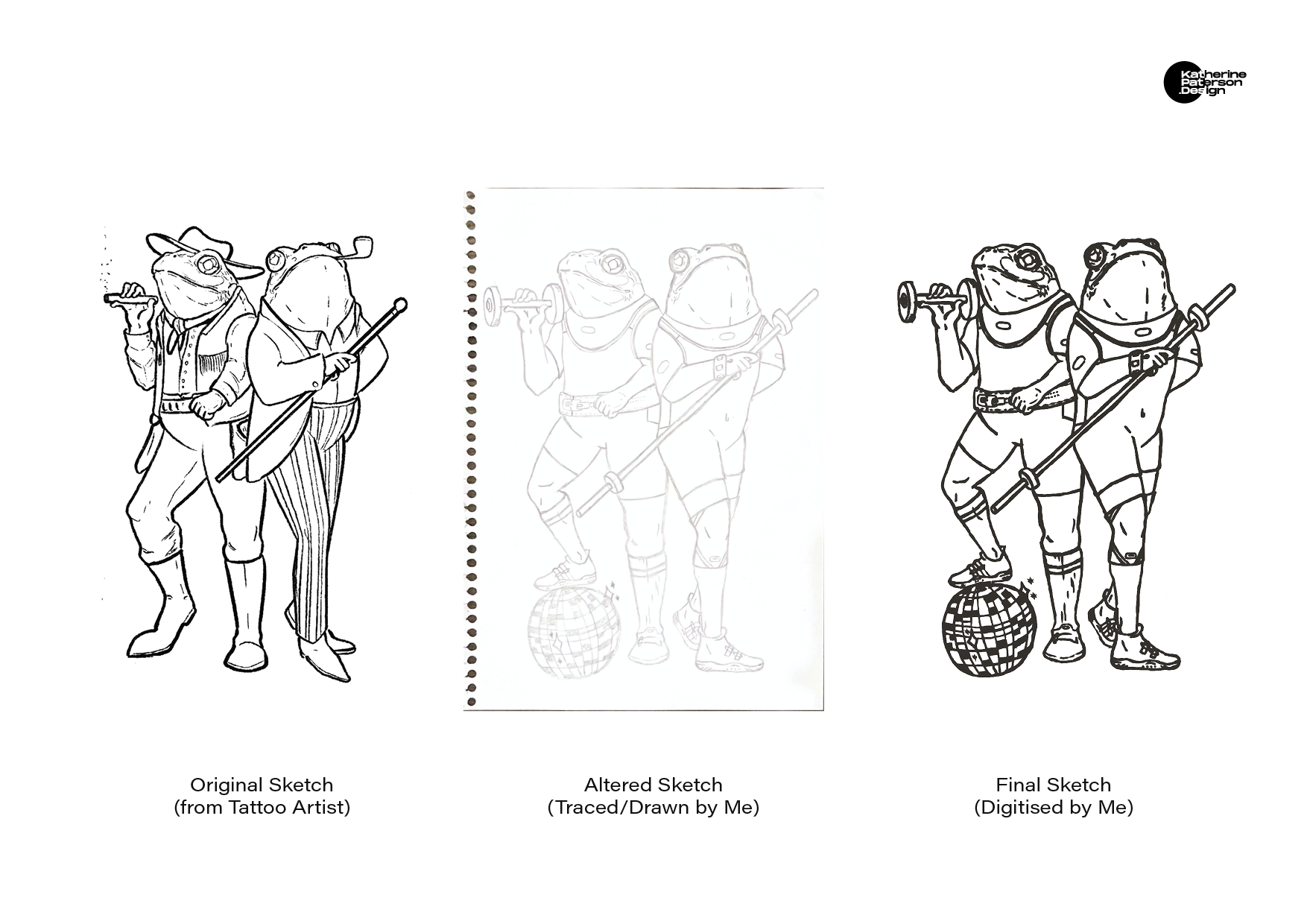 Katherine Paterson Design

Original Sketch
(from Tattoo Artist)

Altered Sketch
(Traced/Drawn by Me)

Final Sketch
(Digitised by Me)