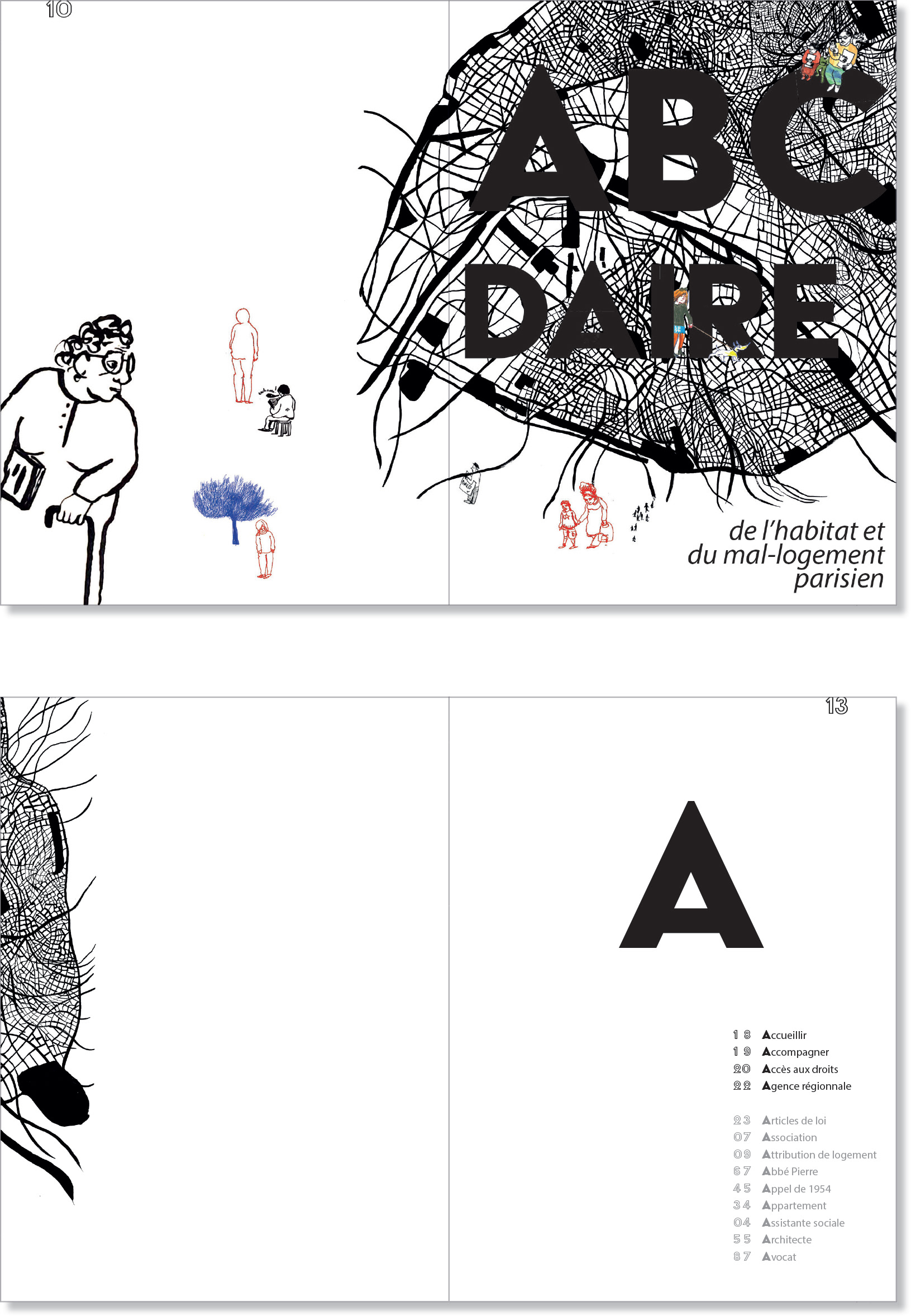 10

ABC
DAIRE

de l'habitat et du mal-logement parisien

13

A

18 Accueillir
19 Accompagner
20 Accès aux droits
22 Agence régionnale

23 Articles de loi
07 Association
09 Attribution de logement
67 Abbé Pierre
45 Appel de 1954
34 Appartement
04 Assistante sociale
55 Architecte
87 Avocat