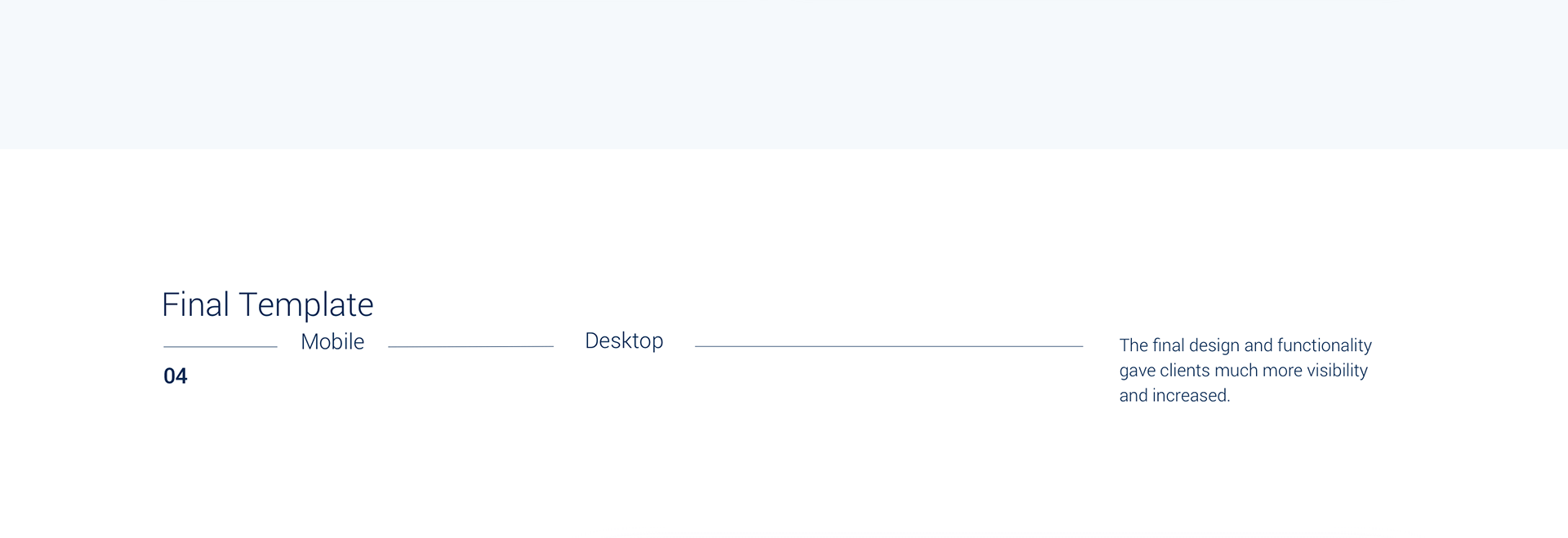 Final Template

Mobile

Desktop

04

The final design and functionality gave clients much more visibility and increased.