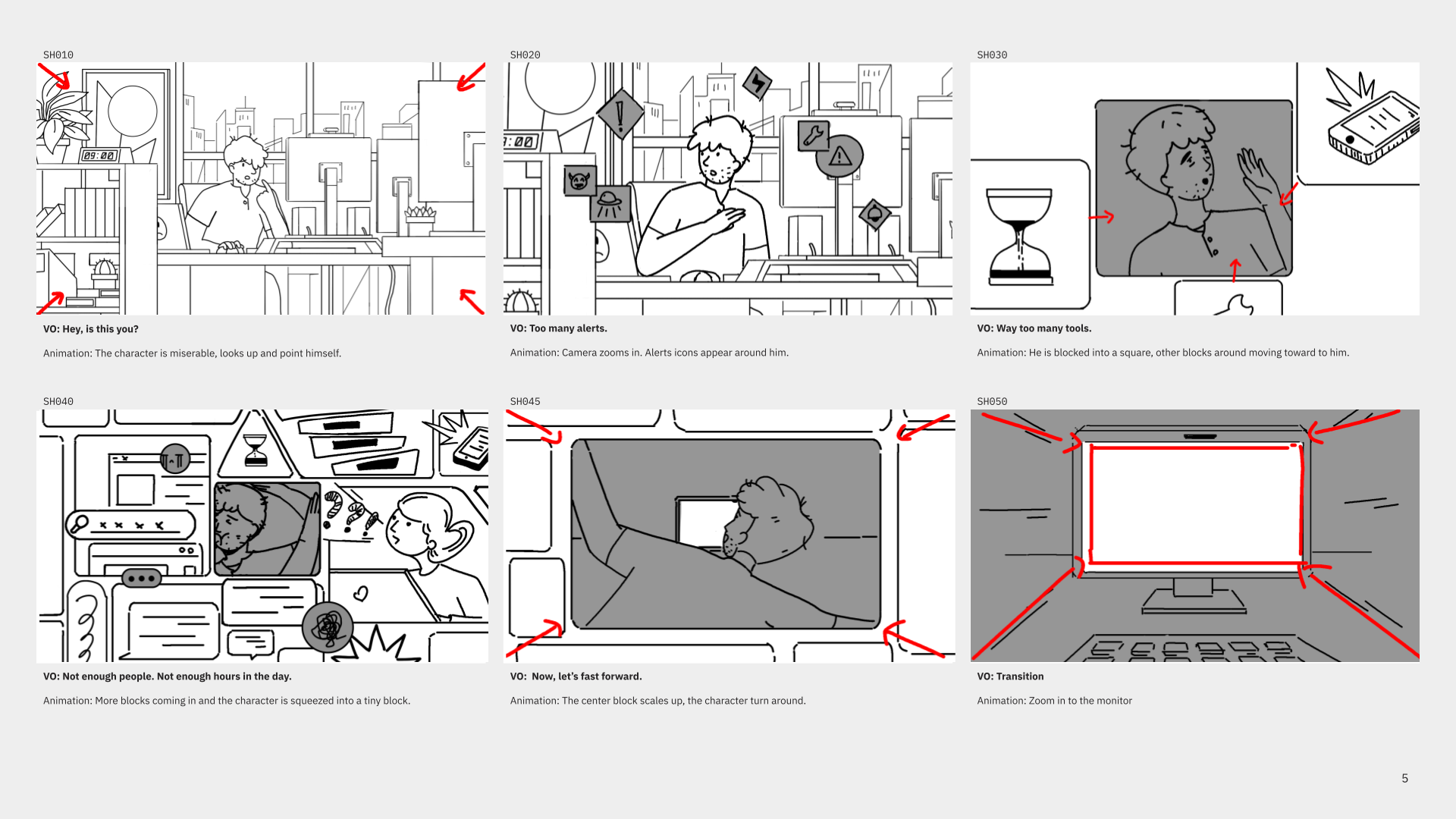 SH010

09:00

VO: Hey, is this you?

Animation: The character is miserable, looks up and point himself.

SH020

:00

VO: Too many alerts.

Animation: Camera zooms in. Alerts icons appear around him.

SH030

VO: Way too many tools.

Animation: He is blocked into a square, other blocks around moving toward to him.

SH040

VO: Not enough people. Not enough hours in the day.

Animation: More blocks coming in and the character is squeezed into a tiny block.

SH045

VO: Now, let's fast forward.

Animation: The center block scales up, the character turn around.

SH050

VO: Transition

Animation: Zoom in to the monitor

5