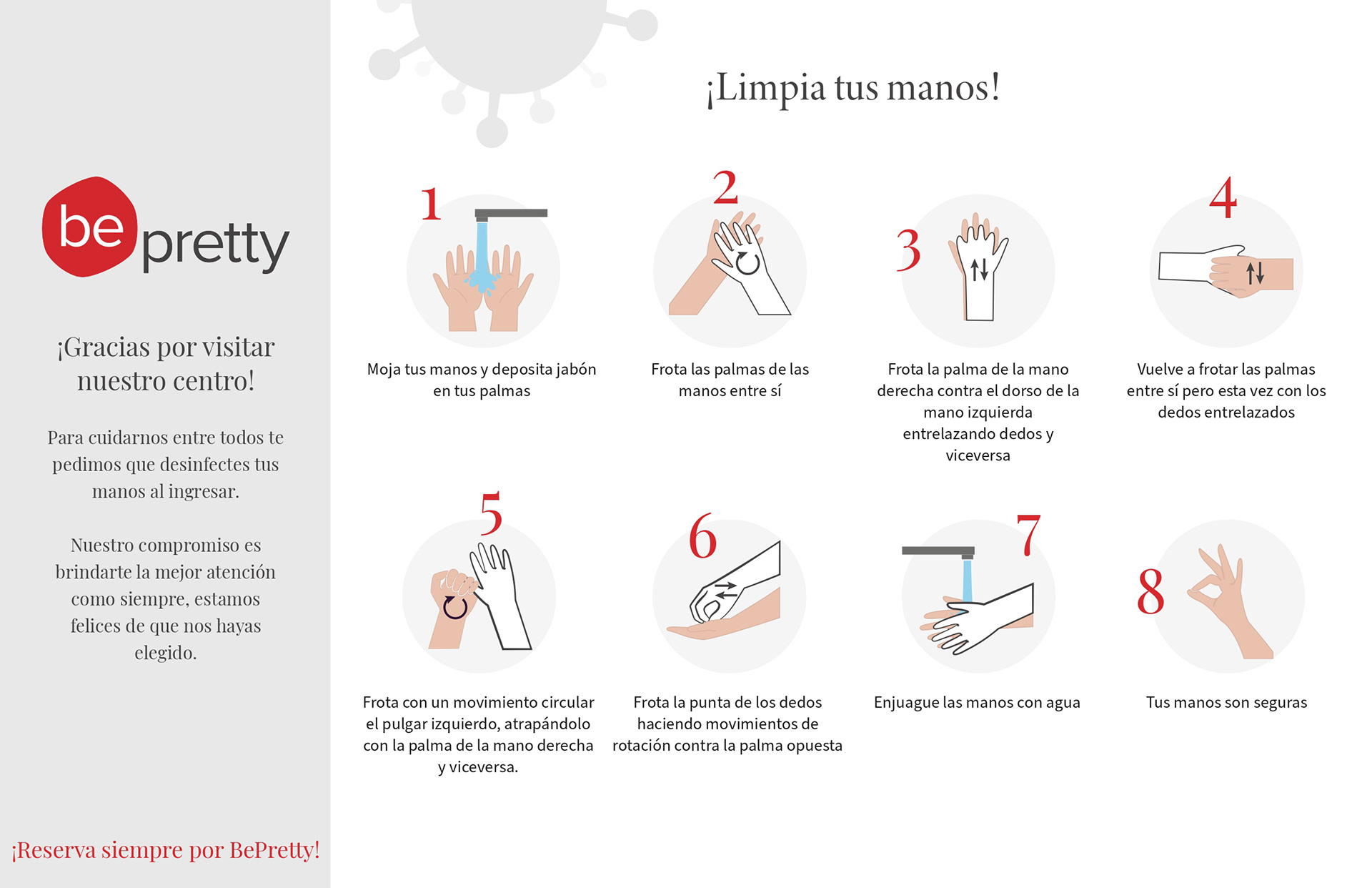 be pretty

¡Gracias por visitar nuestro centro!

Para cuidarnos entre todos te pedimos que desinfectes tus manos al ingresar.

Nuestro compromiso es brindarte la mejor atención como siempre, estamos felices de que nos hayas elegido.

¡Reserva siempre por BePretty!

¡Limpia tus manos!

1
Moja tus manos y deposita jabón en tus palmas

2
Frota las palmas de las manos entre sí

3
Frota la palma de la mano derecha contra el dorso de la mano izquierda entrelazando dedos y viceversa

4
Vuelve a frotar las palmas entre sí pero esta vez con los dedos entrelazados

5
Frota con un movimiento circular el pulgar izquierdo, atrapándolo con la palma de la mano derecha y viceversa.

6
Frota la punta de los dedos haciendo movimientos de rotación contra la palma opuesta

7
Enjuague las manos con agua

8
Tus manos son seguras