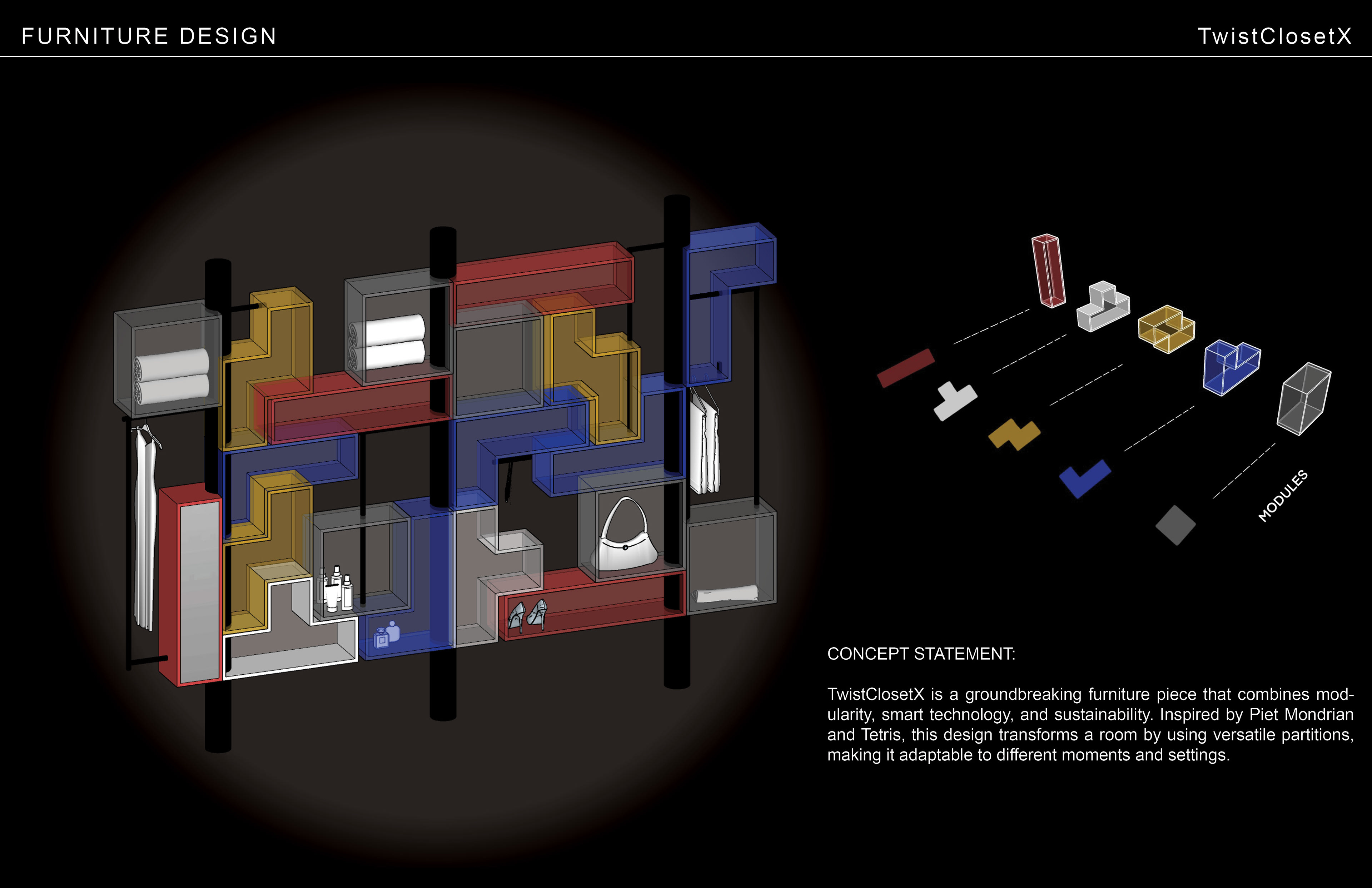 FURNITURE DESIGN

TwistClosetX

MODULES

CONCEPT STATEMENT:

TwistClosetX is a groundbreaking furniture piece that combines modularity, smart technology, and sustainability. Inspired by Piet Mondrian and Tetris, this design transforms a room by using versatile partitions, making it adaptable to different moments and settings.