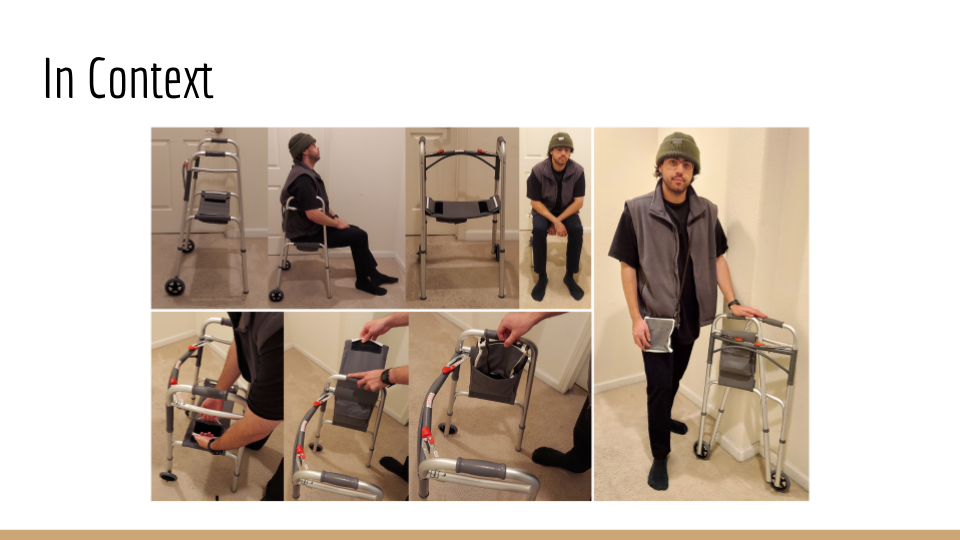 In Context