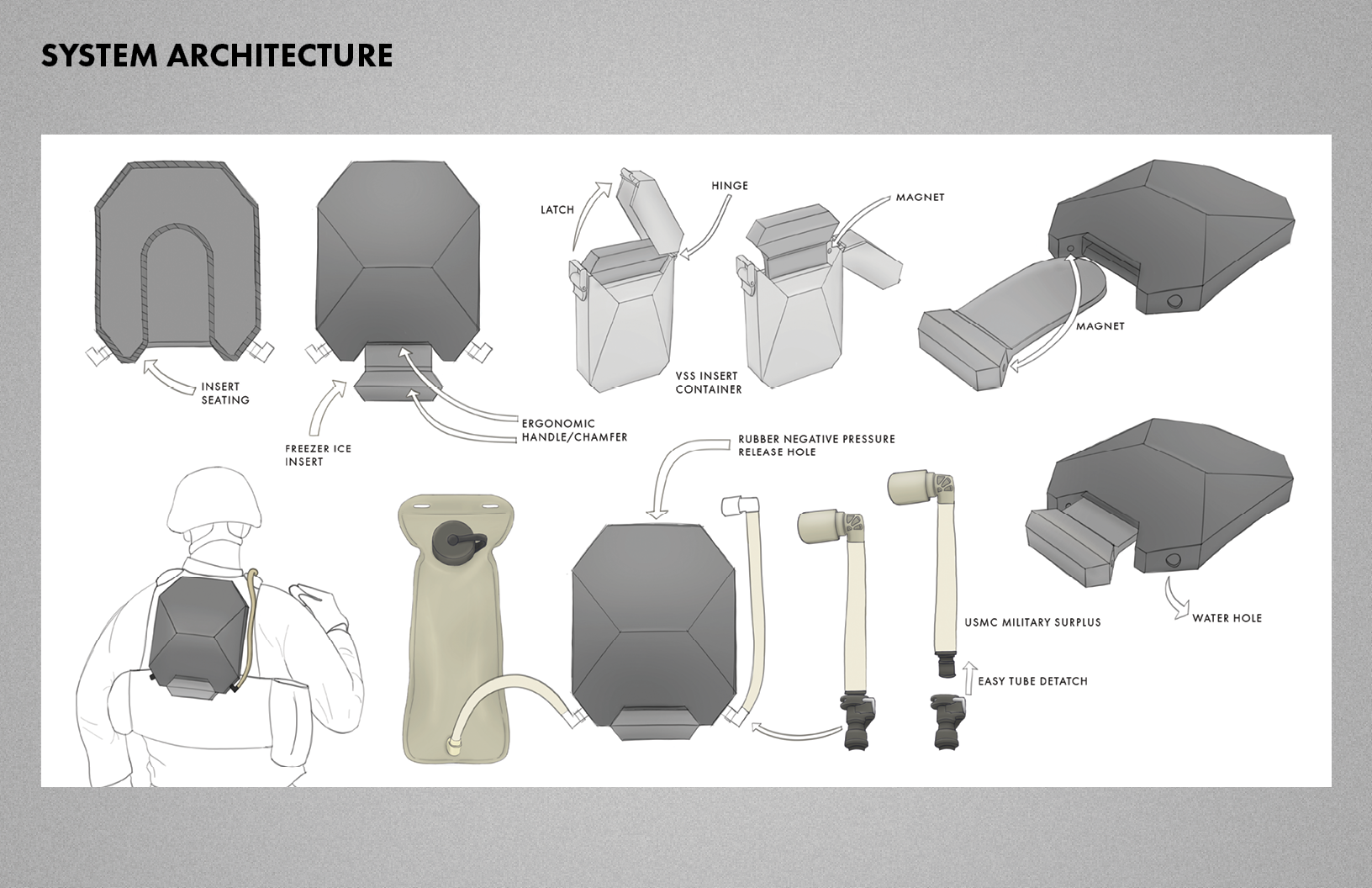 SYSTEM ARCHITECTURE

INSERT SEATING

FREEZER ICE INSERT

ERGONOMIC HANDLE/CHAMFER

LATCH

HINGE

MAGNET

VSS INSERT CONTAINER

MAGNET

RUBBER NEGATIVE PRESSURE RELEASE HOLE

USMC MILITARY SURPLUS

EASY TUBE DETATCH

WATER HOLE