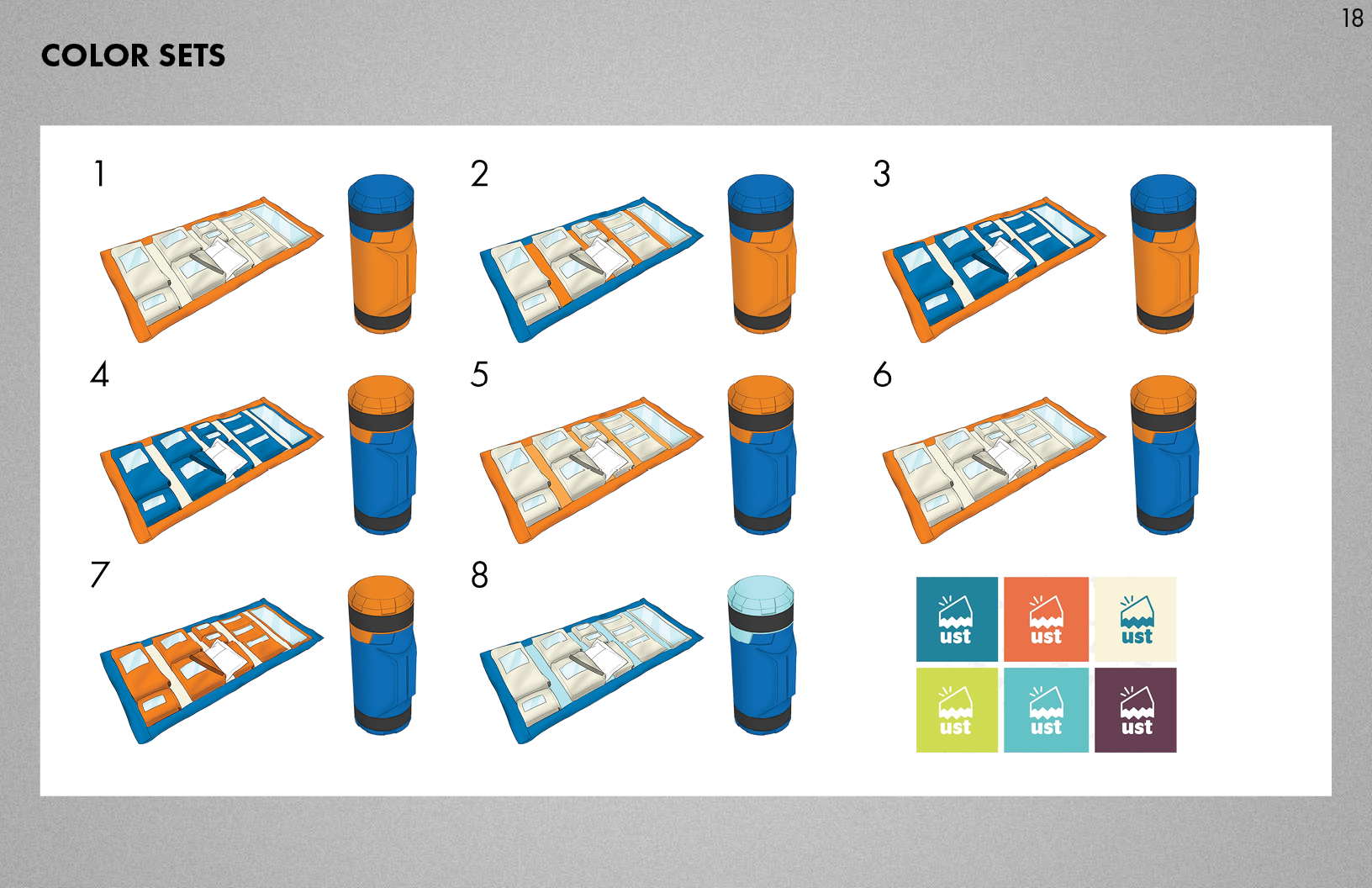 18

COLOR SETS

1

2

3

4

5

6

7

8

ust ust ust
ust ust ust