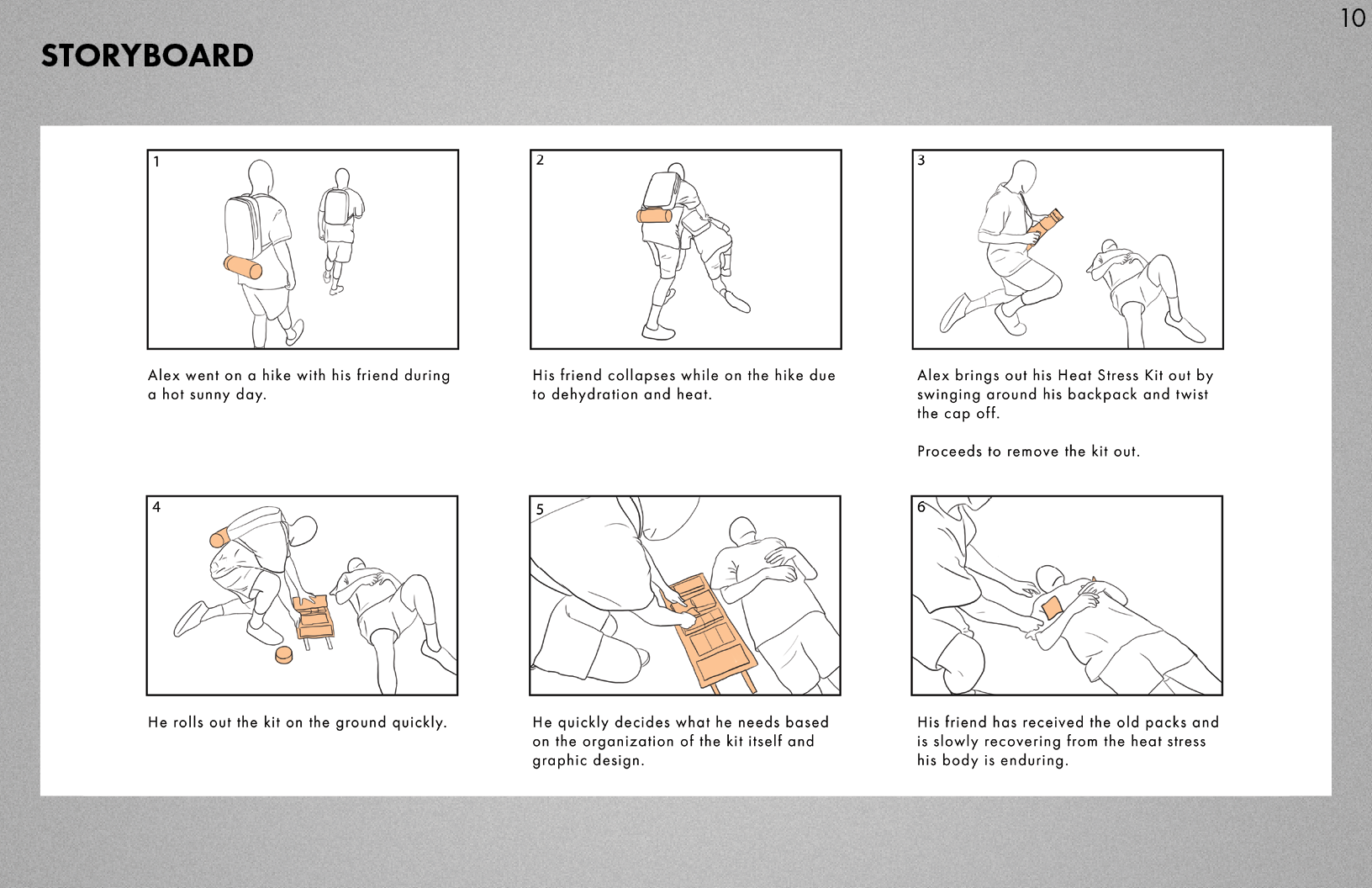 10

STORYBOARD

1

Alex went on a hike with his friend during a hot sunny day.

2

His friend collapses while on the hike due to dehydration and heat.

3

Alex brings out his Heat Stress Kit out by swinging around his backpack and twist the cap off.

Proceeds to remove the kit out.

4

He rolls out the kit on the ground quickly.

5

He quickly decides what he needs based on the organization of the kit itself and graphic design.

6

His friend has received the old packs and is slowly recovering from the heat stress his body is enduring.