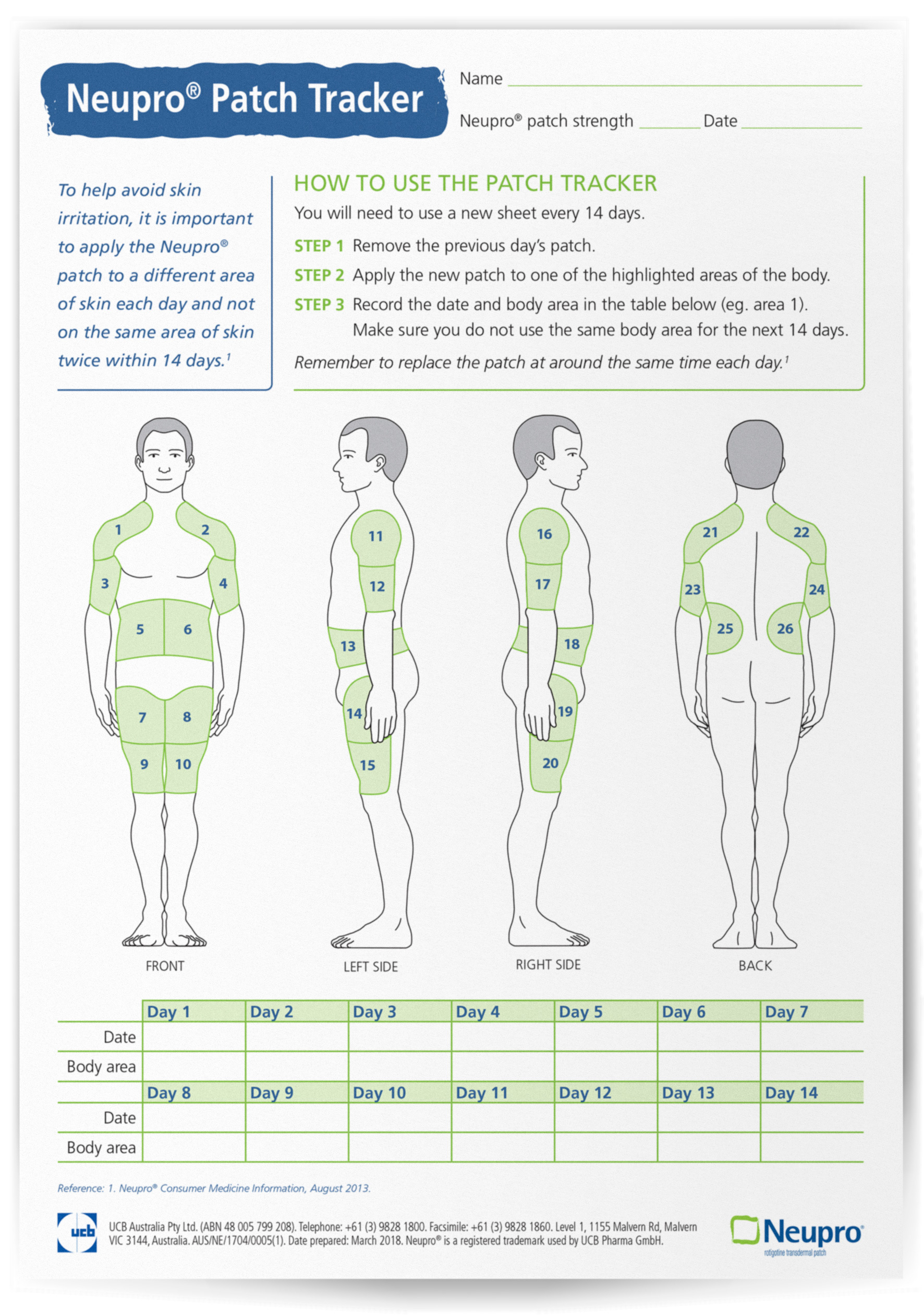 Neupro® Patch Tracker

Name

Neupro® patch strength Date

To help avoid skin irritation, it is important to apply the Neupro® patch to a different area of skin each day and not on the same area of skin twice within 14 days.$^1$

HOW TO USE THE PATCH TRACKER

You will need to use a new sheet every 14 days.

STEP 1 Remove the previous day's patch.

STEP 2 Apply the new patch to one of the highlighted areas of the body.

STEP 3 Record the date and body area in the table below (eg. area 1). Make sure you do not use the same body area for the next 14 days.

Remember to replace the patch at around the same time each day.$^1$

1 2 3 4 5 6 7 8 9 10

FRONT

11 12 13 14 15

LEFT SIDE

16 17 18 19 20

RIGHT SIDE

21 22 23 24 25 26

BACK

| | Day 1 | Day 2 | Day 3 | Day 4 | Day 5 | Day 6 | Day 7 |
|---|---|---|---|---|---|---|---|
| Date | | | | | | | |
| Body area | | | | | | | |
| | Day 8 | Day 9 | Day 10 | Day 11 | Day 12 | Day 13 | Day 14 |
| Date | | | | | | | |
| Body area | | | | | | | |

Reference: 1. Neupro® Consumer Medicine Information, August 2013.

ucb

UCB Australia Pty Ltd. (ABN 48 005 799 208). Telephone: +61 (3) 9828 1800. Facsimile: +61 (3) 9828 1860. Level 1, 1155 Malvern Rd, Malvern VIC 3144, Australia. AUS/NE/1704/0005(1). Date prepared: March 2018. Neupro® is a registered trademark used by UCB Pharma GmbH.

Neupro®
rotigotine transdermal patch