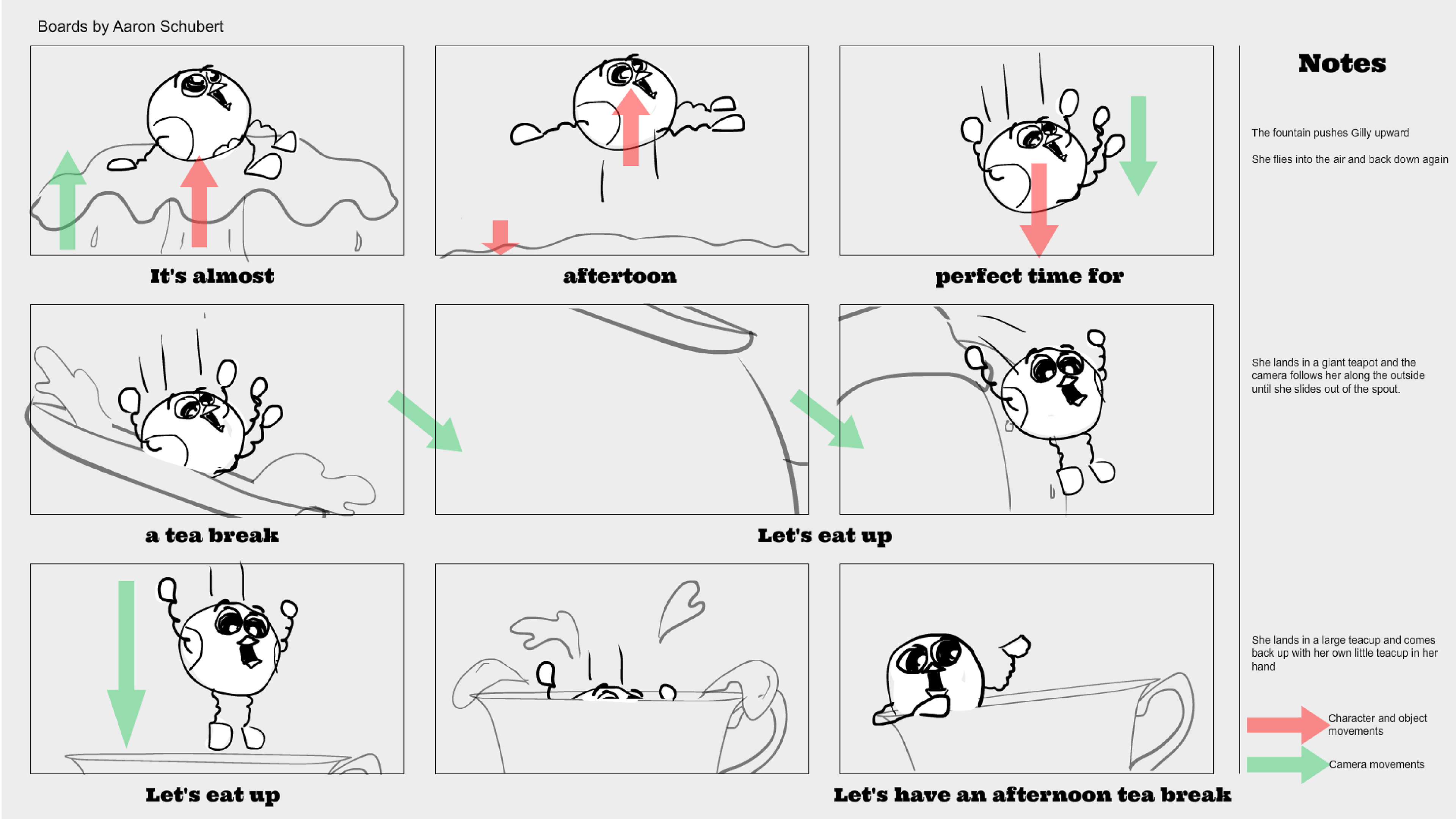 Boards by Aaron Schubert

It's almost

aftertoon

perfect time for

a tea break

Let's eat up

Let's eat up

Let's have an afternoon tea break

Notes

The fountain pushes Gilly upward

She flies into the air and back down again

She lands in a giant teapot and the camera follows her along the outside until she slides out of the spout.

She lands in a large teacup and comes back up with her own little teacup in her hand

Character and object movements

Camera movements