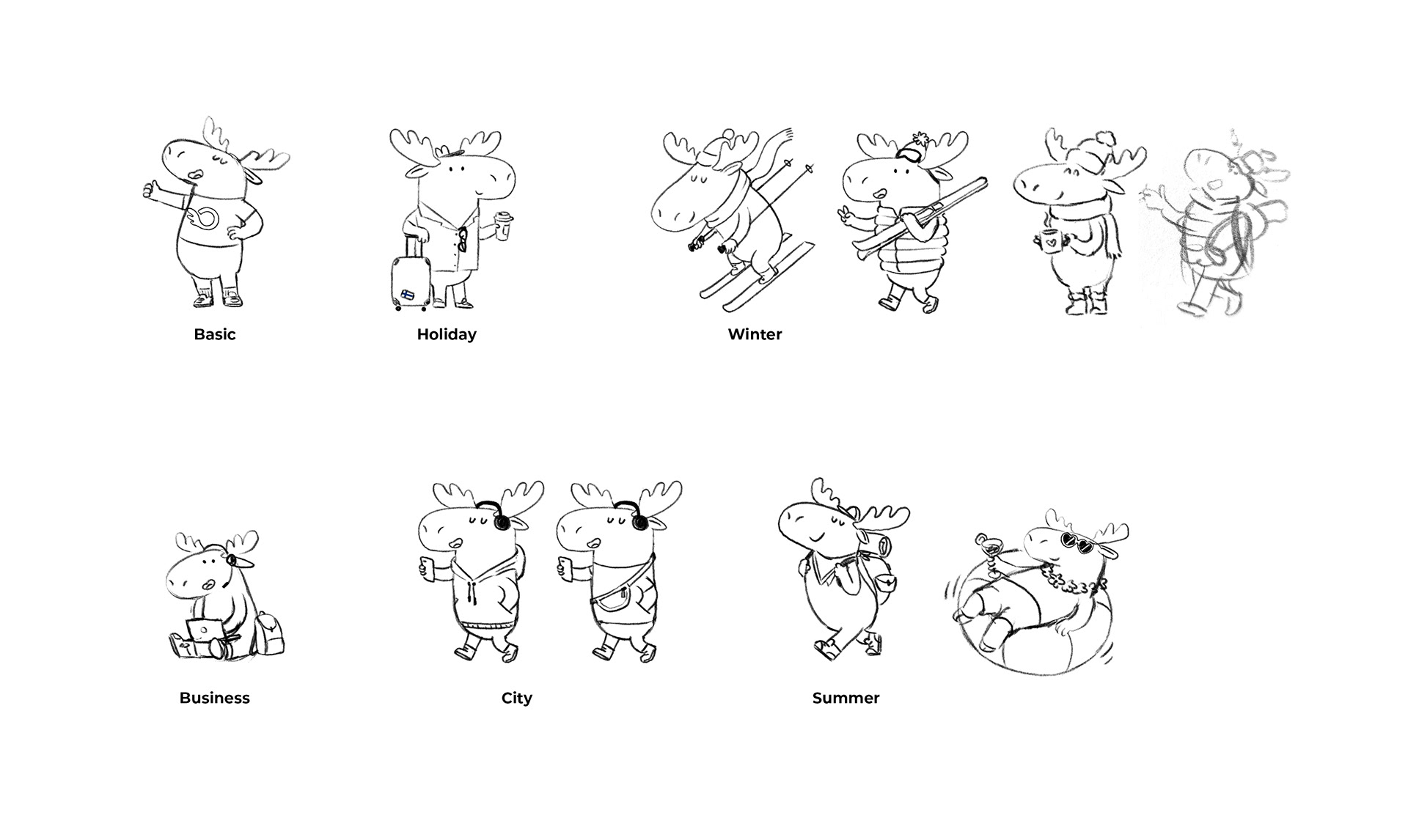 Basic

Holiday

Winter

Business

City

Summer