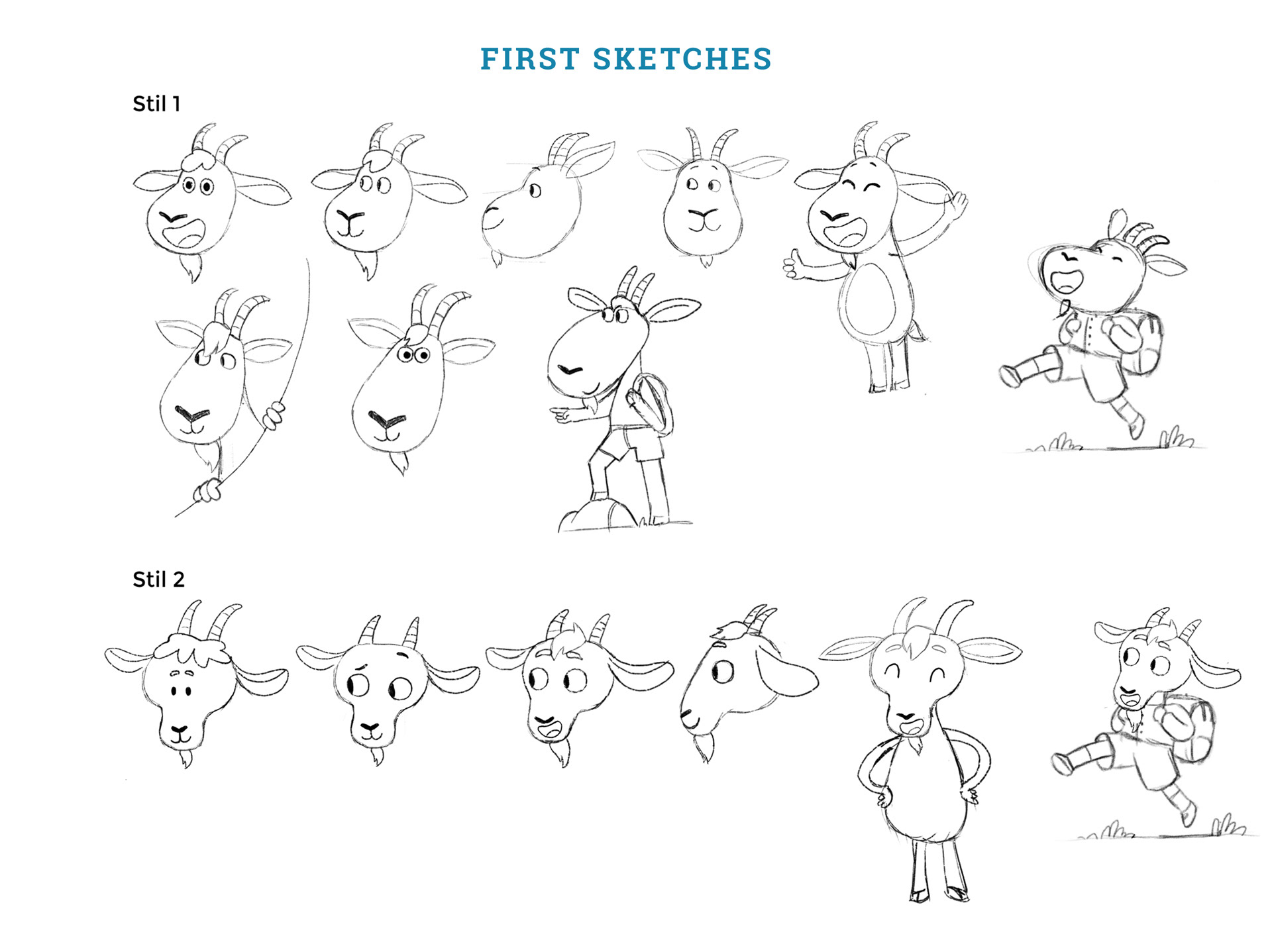 FIRST SKETCHES

Stil 1

Stil 2