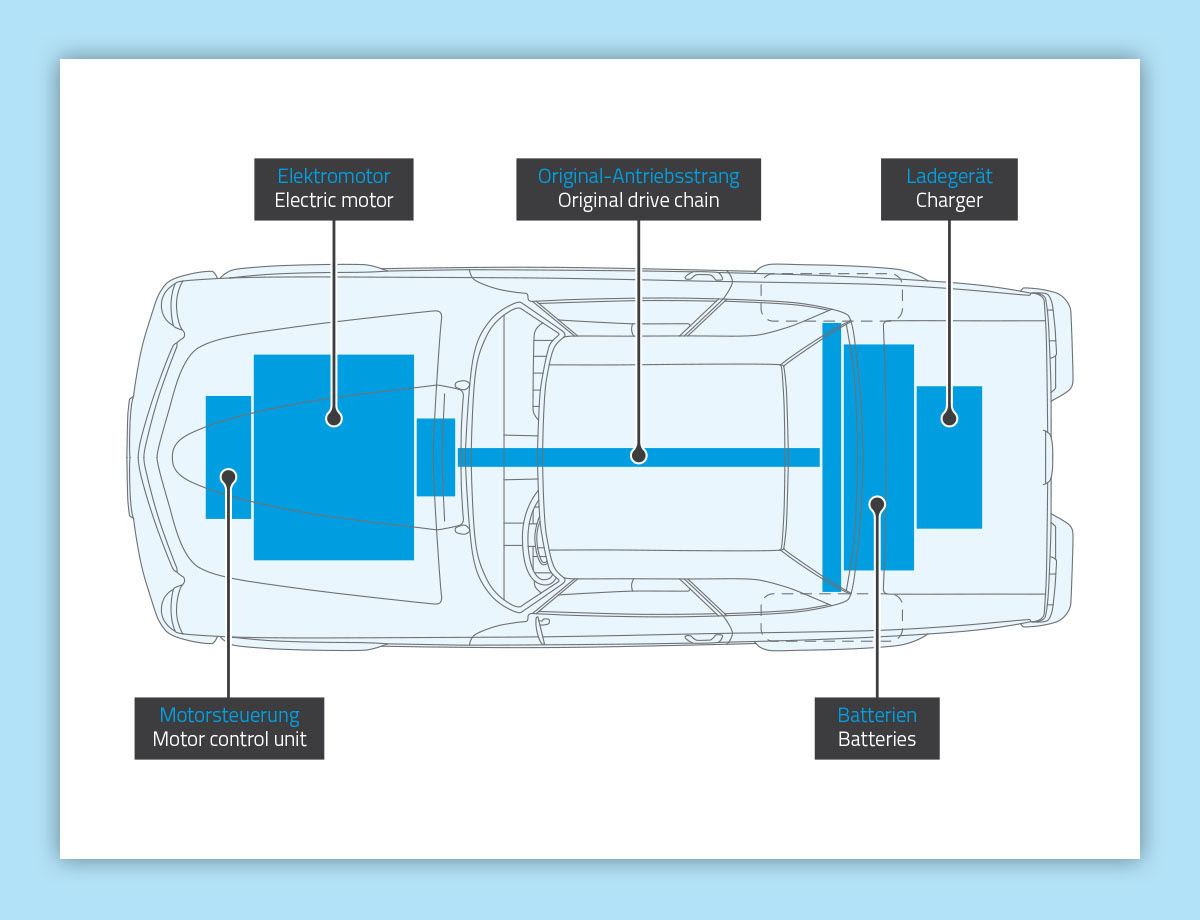 Elektromotor
Electric motor

Original-Antriebsstrang
Original drive chain

Ladegerät
Charger

Motorsteuerung
Motor control unit

Batterien
Batteries