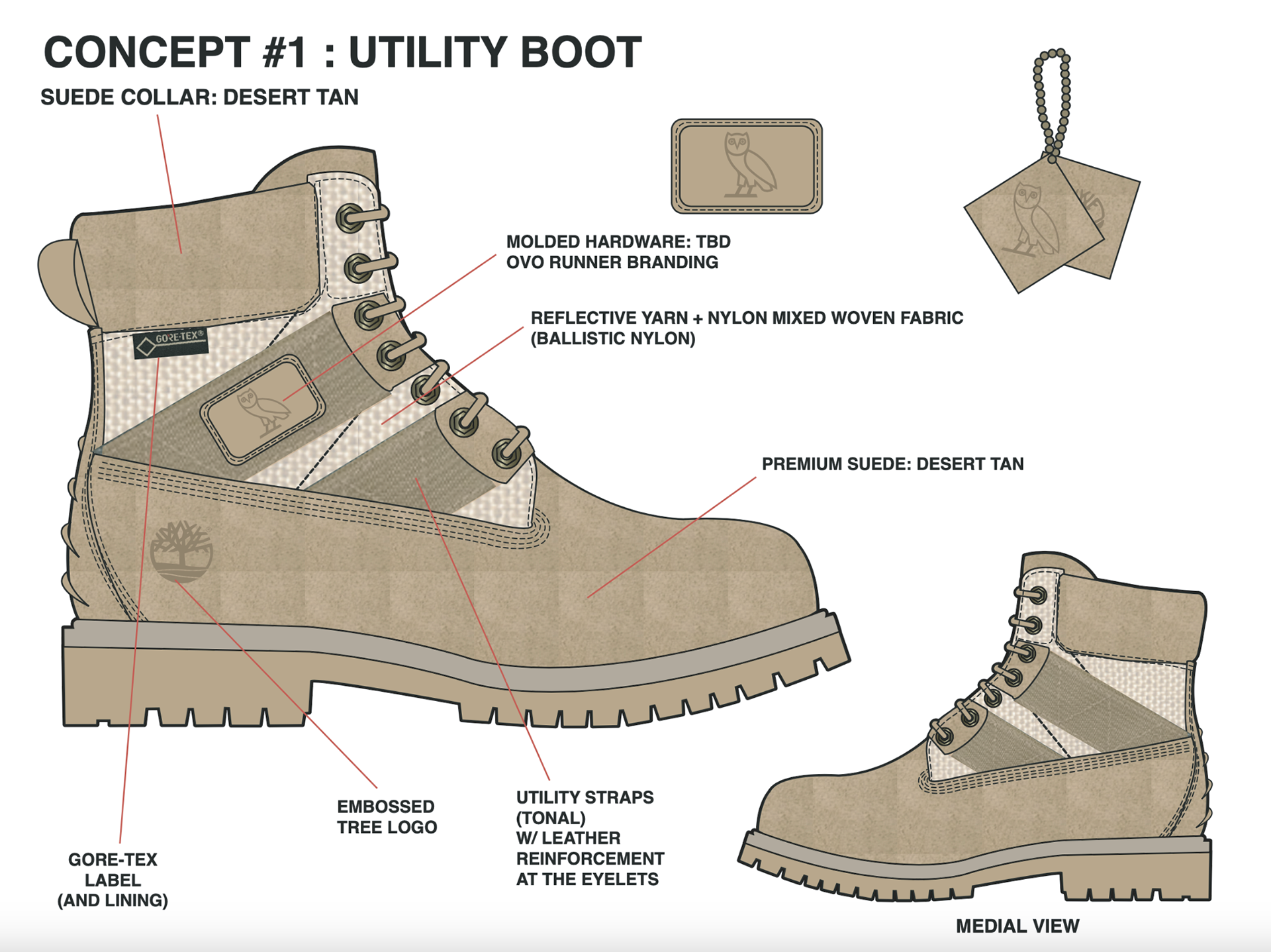 CONCEPT #1 : UTILITY BOOT

SUEDE COLLAR: DESERT TAN

MOLDED HARDWARE: TBD
OVO RUNNER BRANDING

REFLECTIVE YARN + NYLON MIXED WOVEN FABRIC
(BALLISTIC NYLON)

GORE-TEX®

PREMIUM SUEDE: DESERT TAN

EMBOSSED
TREE LOGO

UTILITY STRAPS
(TONAL)
W/ LEATHER
REINFORCEMENT
AT THE EYELETS

GORE-TEX
LABEL
(AND LINING)

MEDIAL VIEW