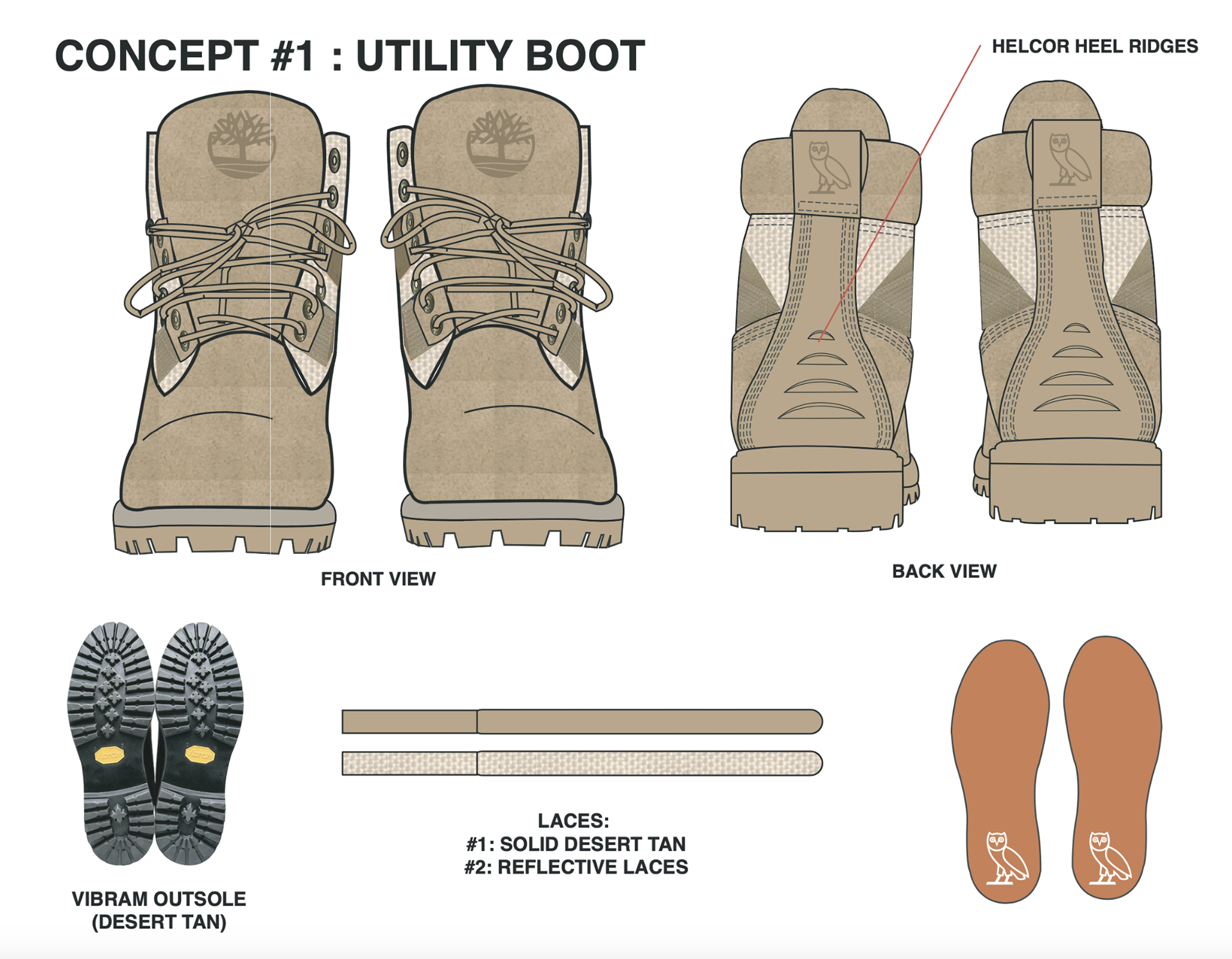 CONCEPT #1 : UTILITY BOOT

HELCOR HEEL RIDGES

FRONT VIEW

BACK VIEW

VIBRAM OUTSOLE
(DESERT TAN)

LACES:
#1: SOLID DESERT TAN
#2: REFLECTIVE LACES