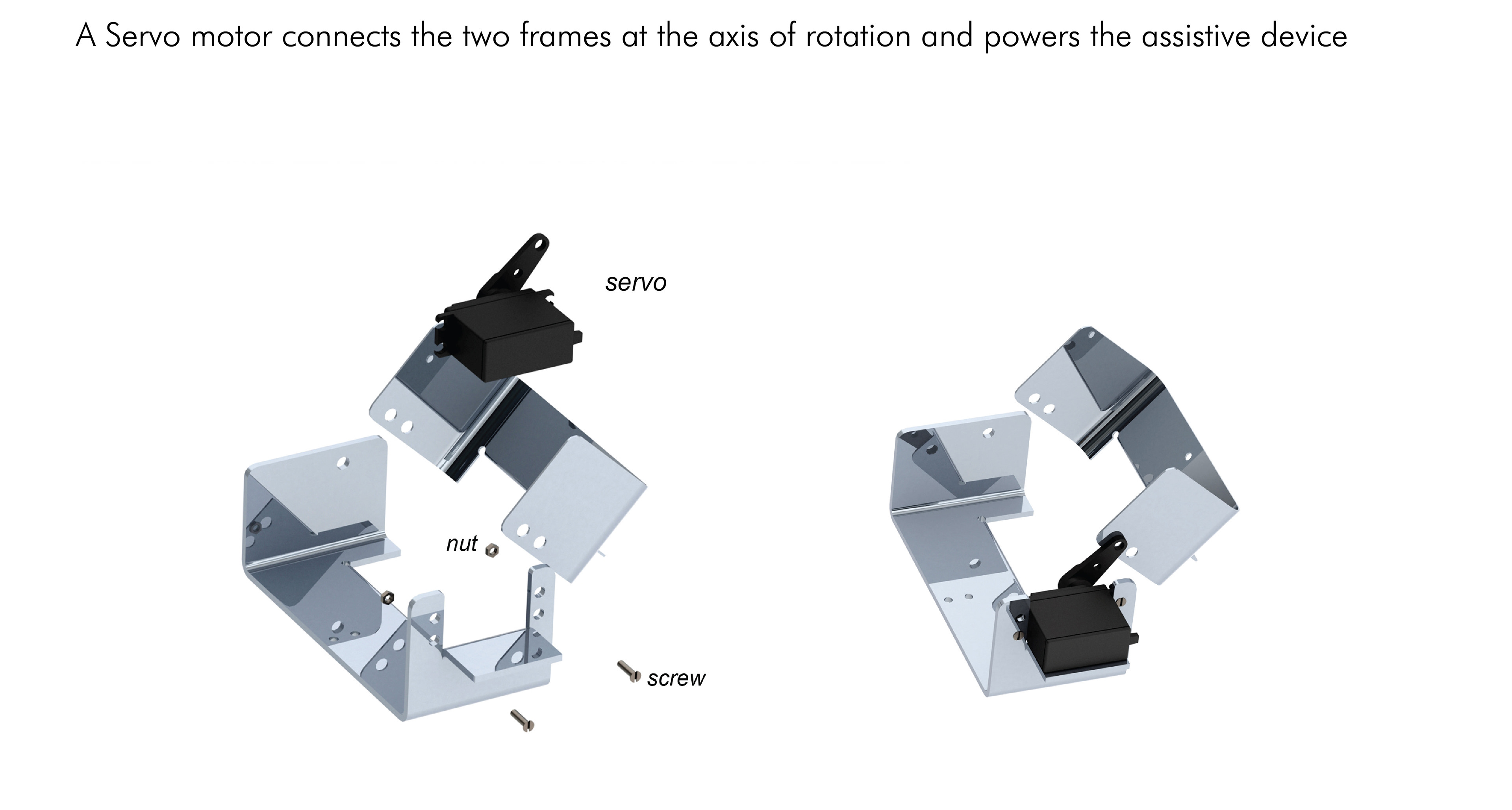 A Servo motor connects the two frames at the axis of rotation and powers the assistive device

servo

nut

screw