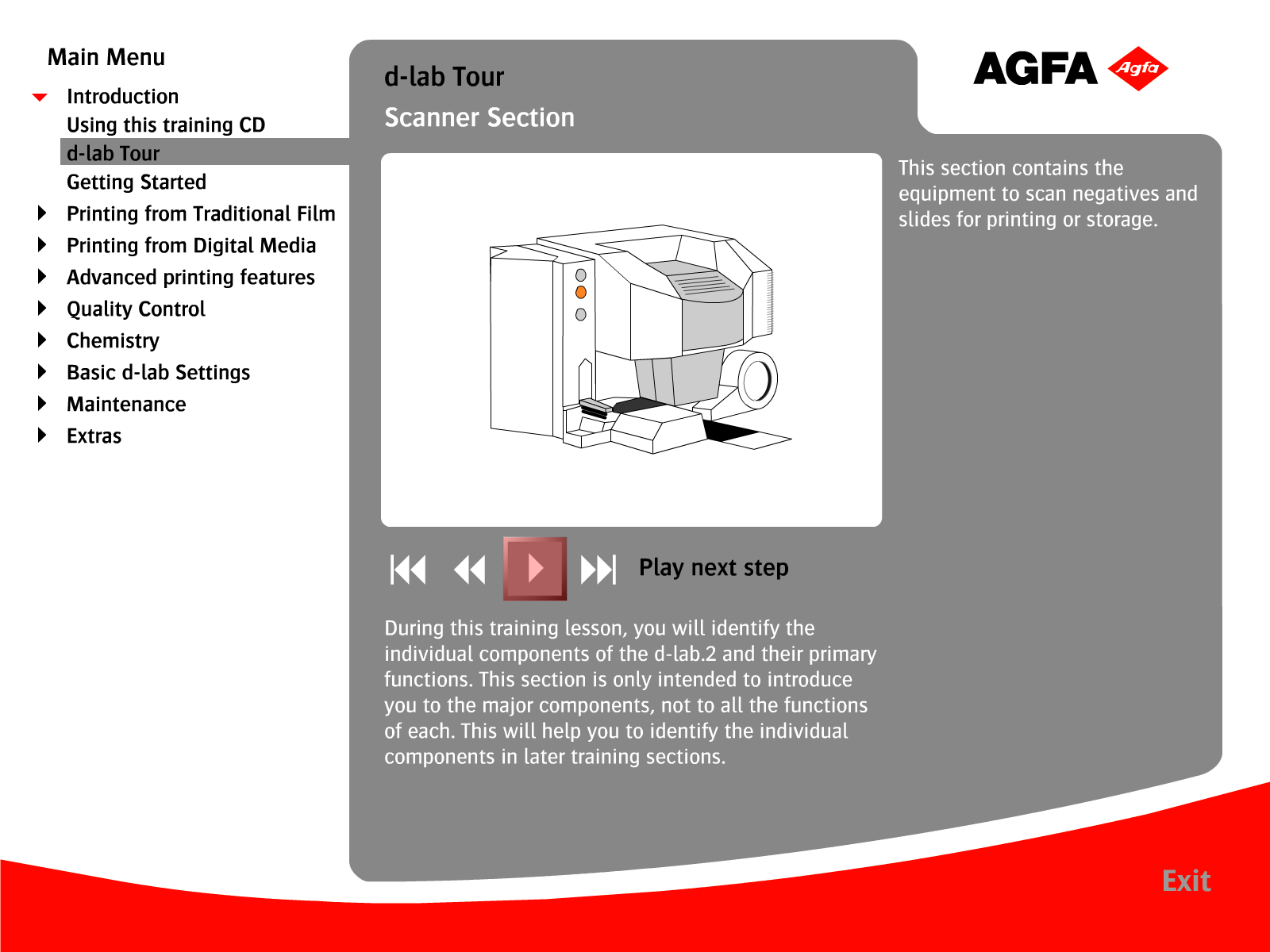 Main Menu

Introduction
Using this training CD
d-lab Tour
Getting Started
Printing from Traditional Film
Printing from Digital Media
Advanced printing features
Quality Control
Chemistry
Basic d-lab Settings
Maintenance
Extras

d-lab Tour
Scanner Section

AGFA Agfa

This section contains the equipment to scan negatives and slides for printing or storage.

Play next step

During this training lesson, you will identify the individual components of the d-lab.2 and their primary functions. This section is only intended to introduce you to the major components, not to all the functions of each. This will help you to identify the individual components in later training sections.

Exit