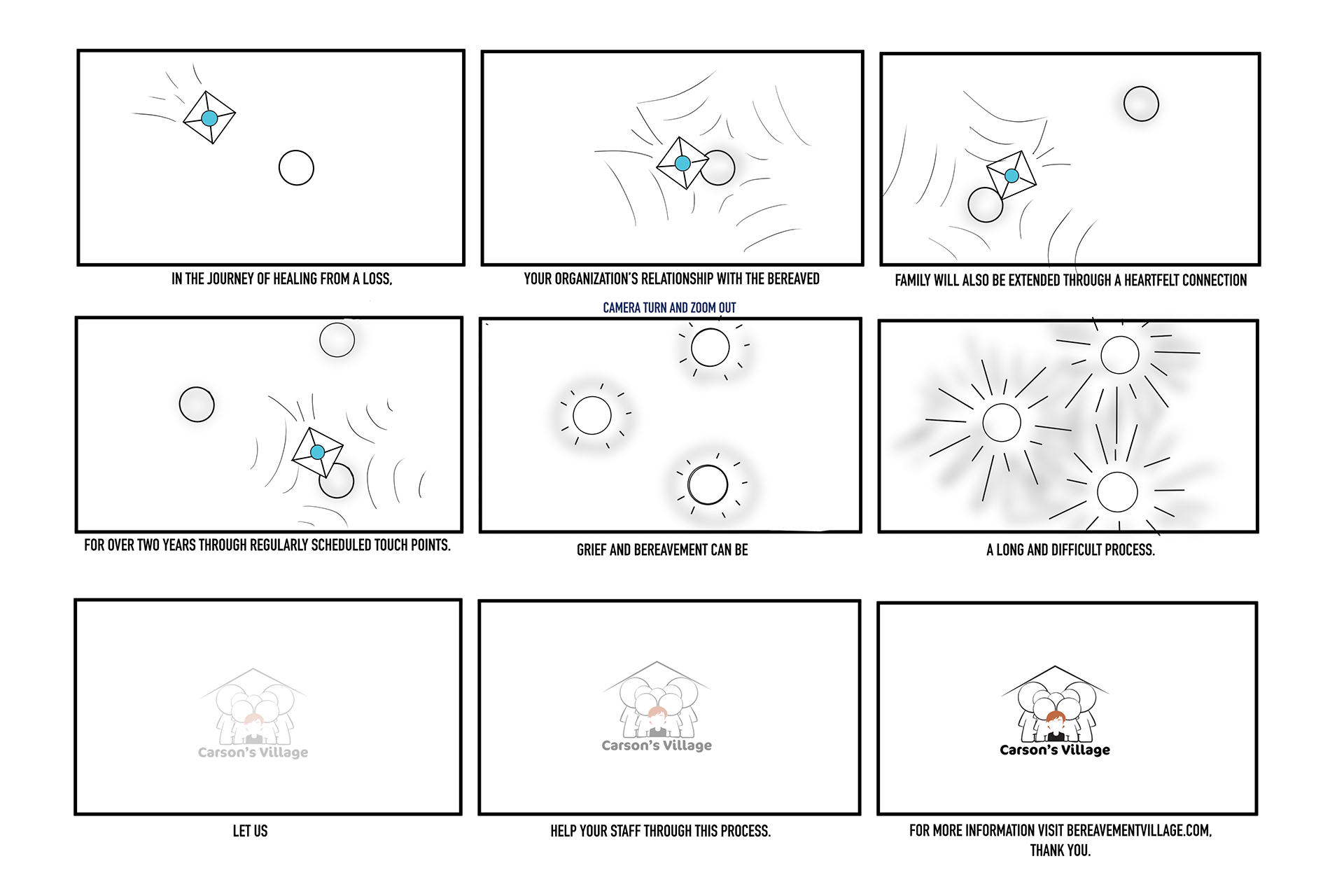 IN THE JOURNEY OF HEALING FROM A LOSS,

YOUR ORGANIZATION'S RELATIONSHIP WITH THE BEREAVED

FAMILY WILL ALSO BE EXTENDED THROUGH A HEARTFELT CONNECTION

CAMERA TURN AND ZOOM OUT

FOR OVER TWO YEARS THROUGH REGULARLY SCHEDULED TOUCH POINTS.

GRIEF AND BEREAVEMENT CAN BE

A LONG AND DIFFICULT PROCESS.

Carson's Village

LET US

Carson's Village

HELP YOUR STAFF THROUGH THIS PROCESS.

Carson's Village

FOR MORE INFORMATION VISIT BEREAVEMENTVILLAGE.COM, THANK YOU.