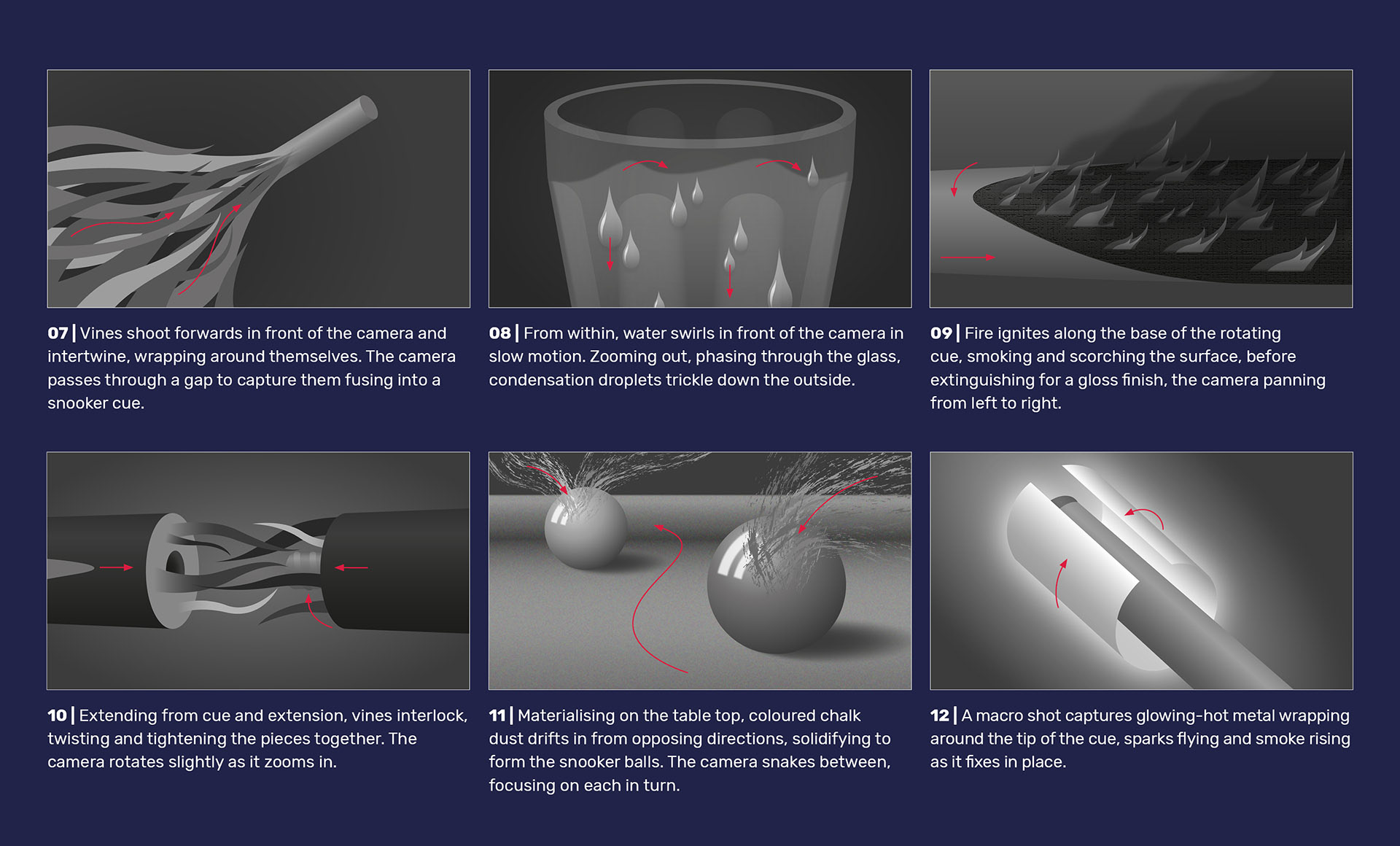 07 | Vines shoot forwards in front of the camera and intertwine, wrapping around themselves. The camera passes through a gap to capture them fusing into a snooker cue.

08 | From within, water swirls in front of the camera in slow motion. Zooming out, phasing through the glass, condensation droplets trickle down the outside.

09 | Fire ignites along the base of the rotating cue, smoking and scorching the surface, before extinguishing for a gloss finish, the camera panning from left to right.

10 | Extending from cue and extension, vines interlock, twisting and tightening the pieces together. The camera rotates slightly as it zooms in.

11 | Materialising on the table top, coloured chalk dust drifts in from opposing directions, solidifying to form the snooker balls. The camera snakes between, focusing on each in turn.

12 | A macro shot captures glowing-hot metal wrapping around the tip of the cue, sparks flying and smoke rising as it fixes in place.